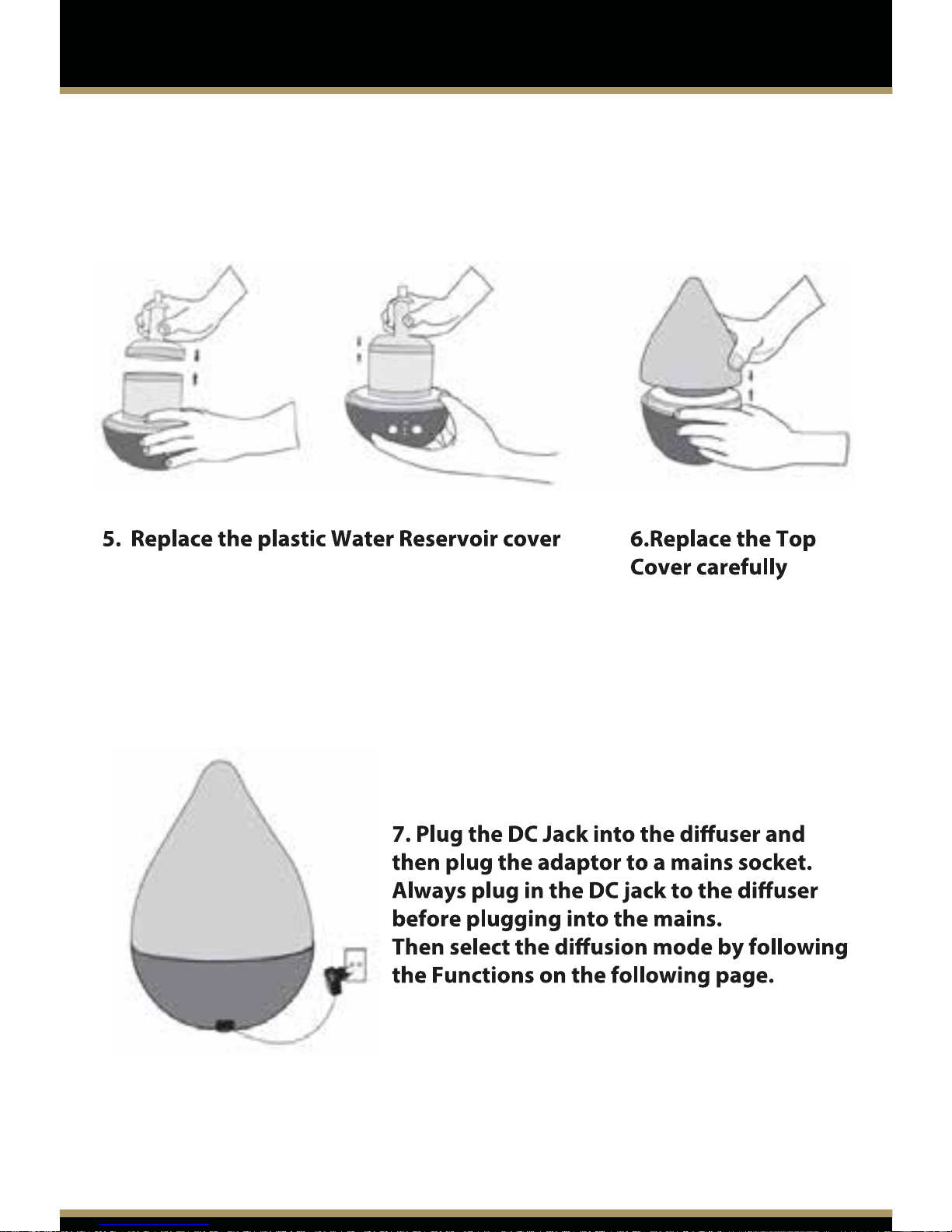 5. Replace the plastic Water Reservoir cover

6.Replace the Top Cover carefully

7. Plug the DC Jack into the diffuser and then plug the adaptor to a mains socket. Always plug in the DC jack to the diffuser before plugging into the mains. Then select the diffusion mode by following the Functions on the following page.