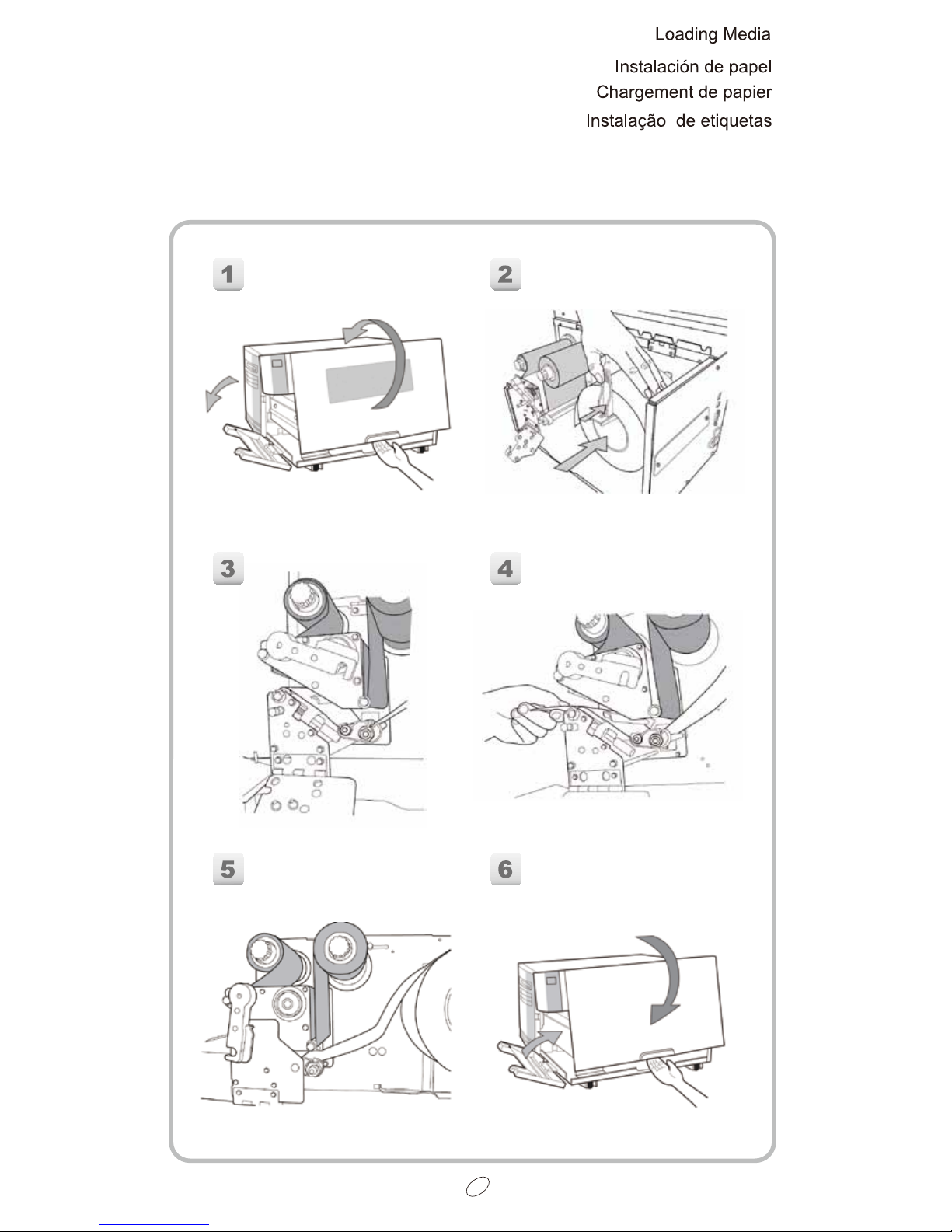 Loading Media

Instalación de papel
Chargement de papier
Instalação  de etiquetas

1

2

3

4

5

6