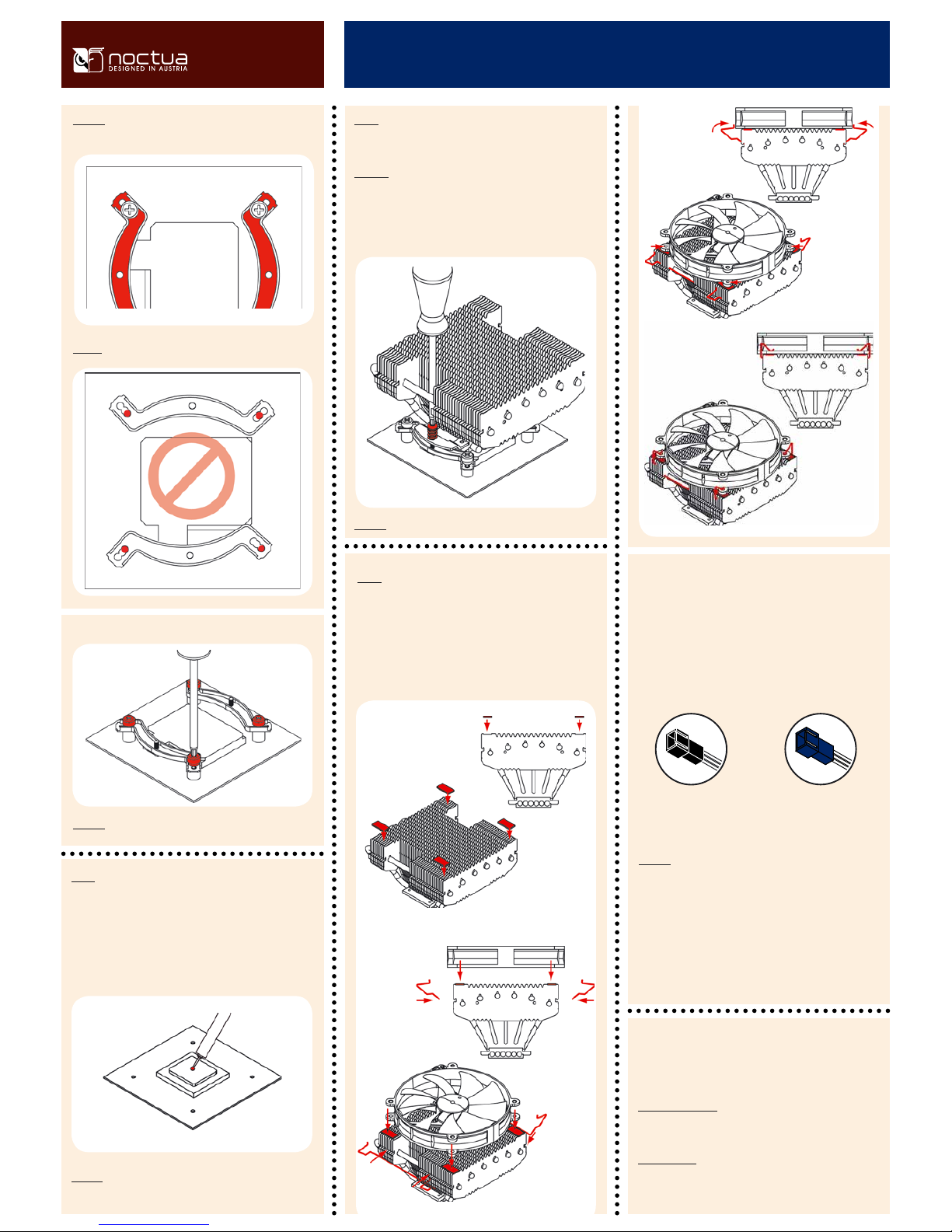 noctua
DESIGNED IN AUSTRIA