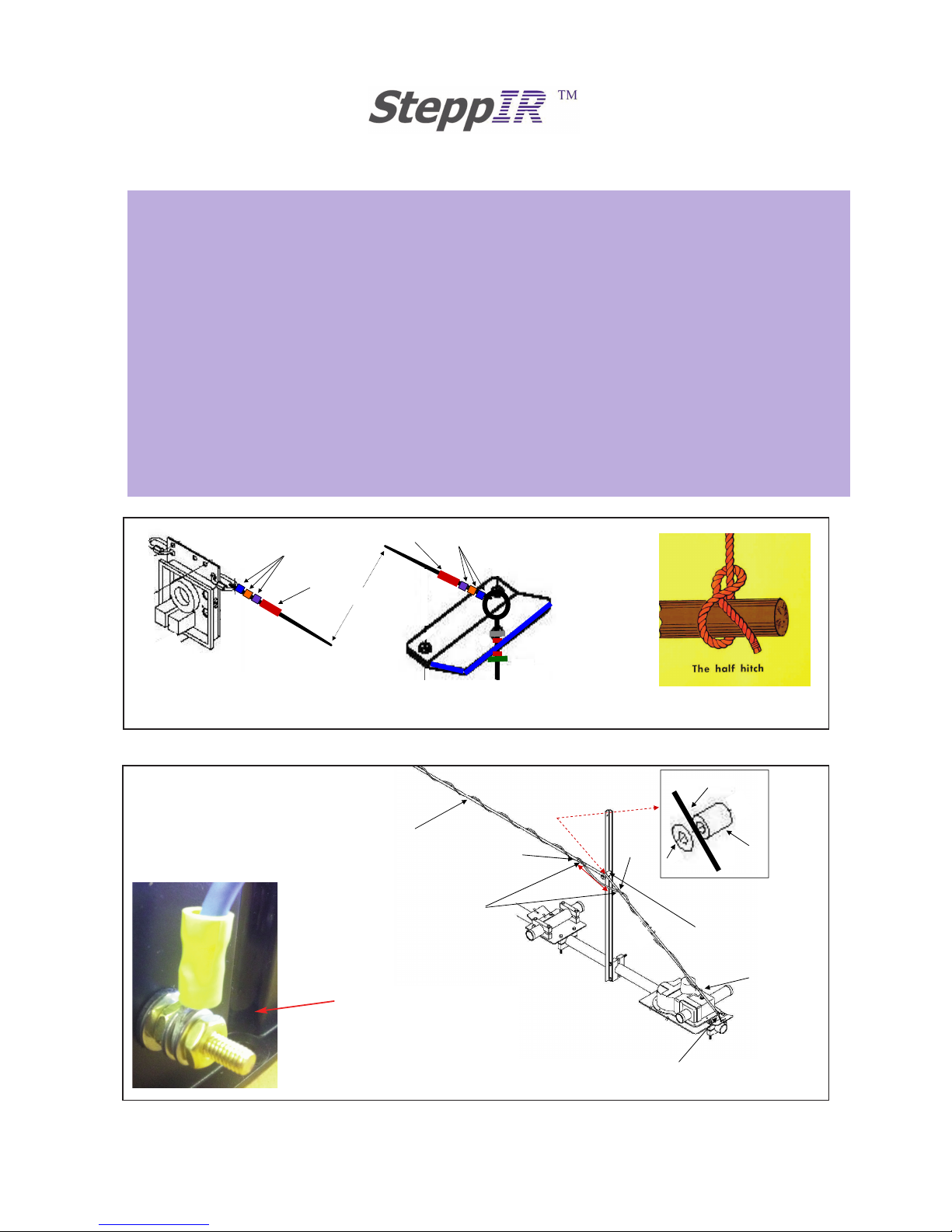 SteppIR ™

The half hitch