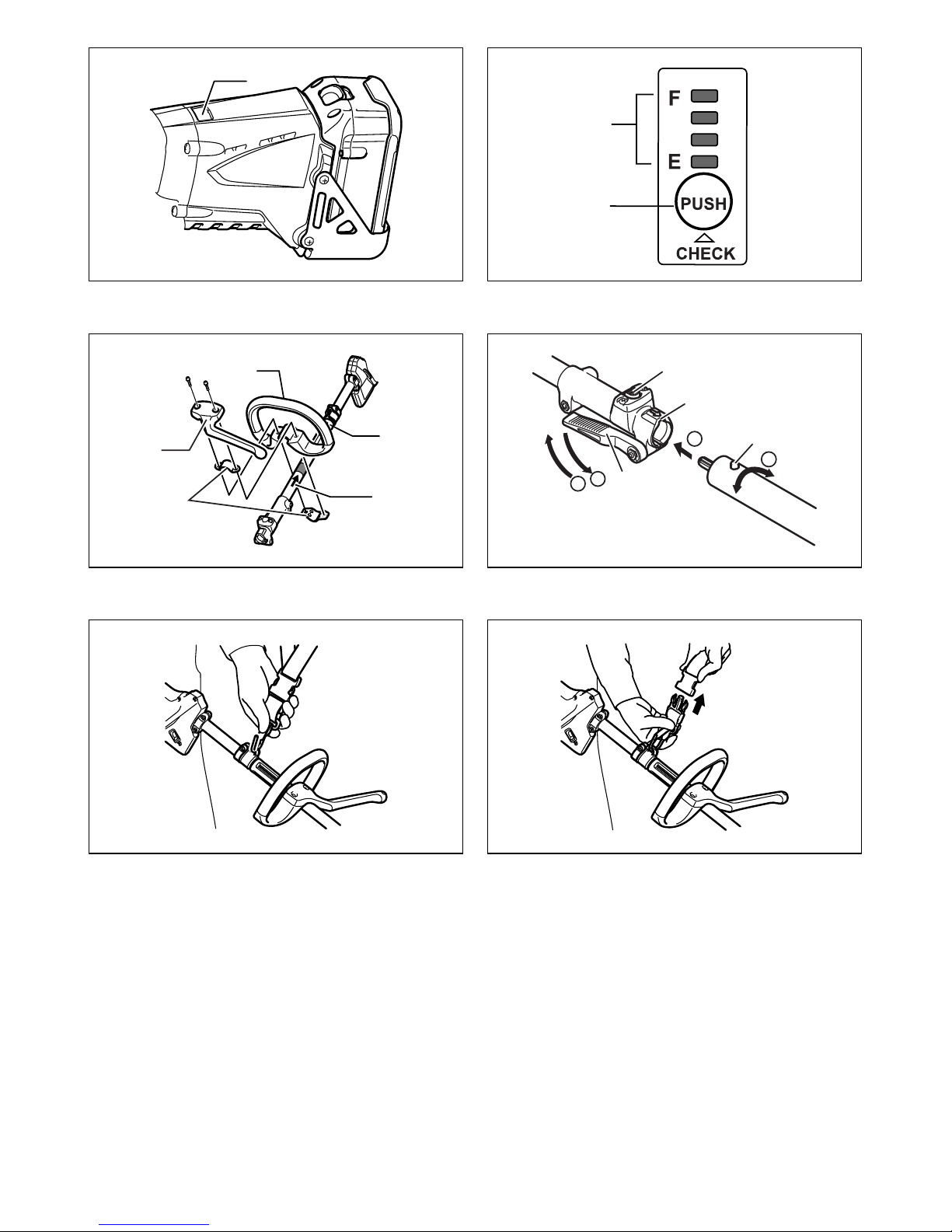 F

E

PUSH

CHECK