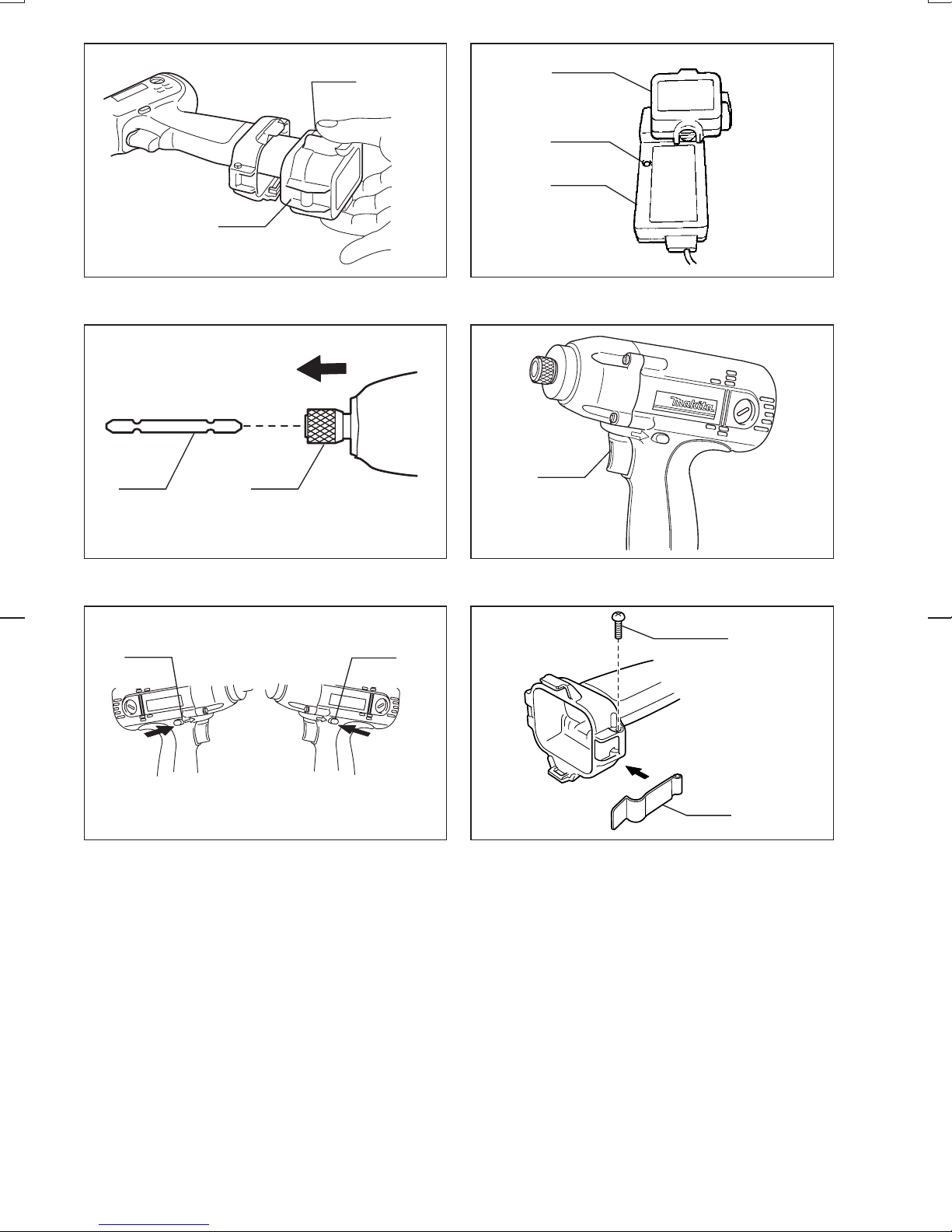 makita