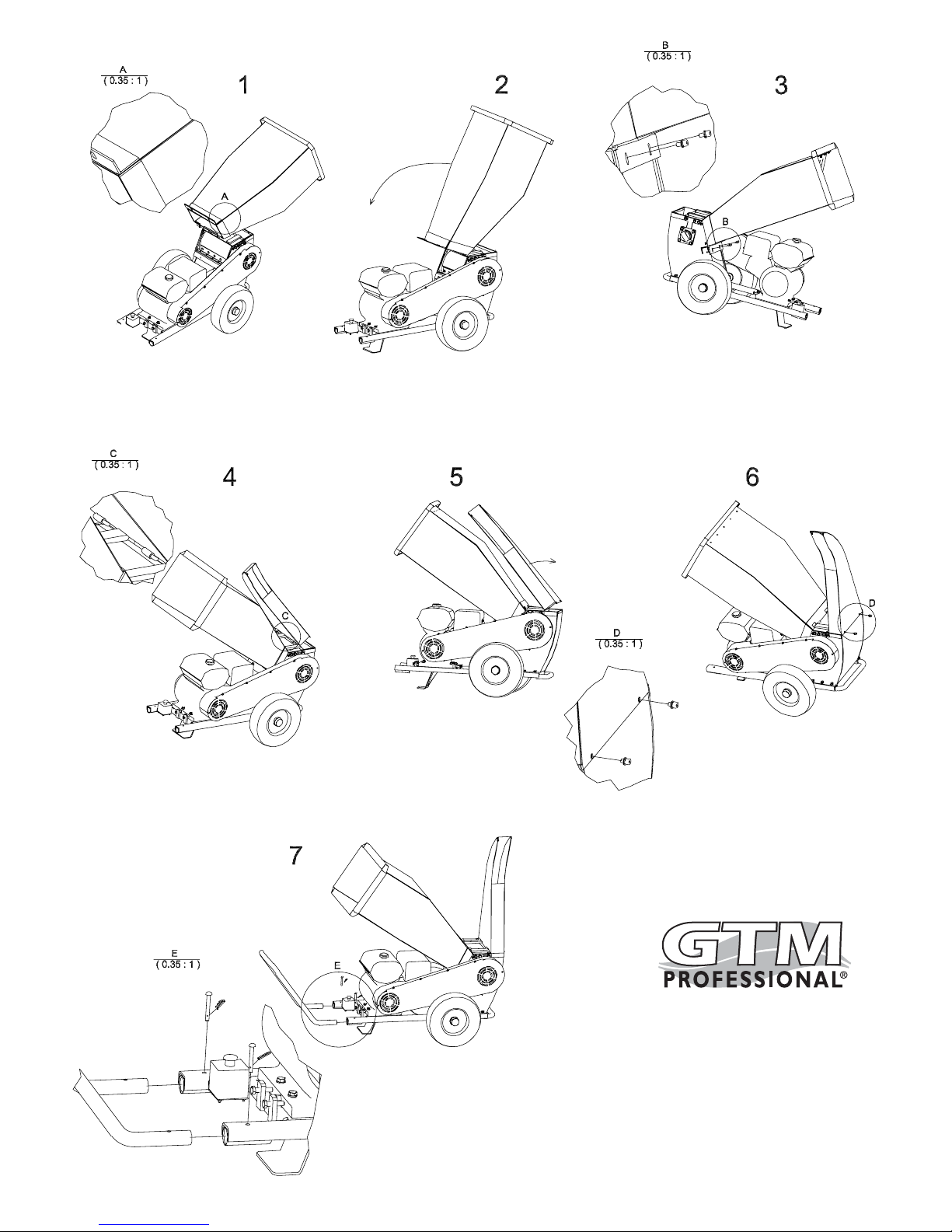 A
( 0.35 : 1 )

1

A

2

B
( 0.35 : 1 )

3

B

C
( 0.35 : 1 )

4

C

5

6

D

D
( 0.35 : 1 )

7

E
( 0.35 : 1 )

E

GTM
PROFESSIONAL®