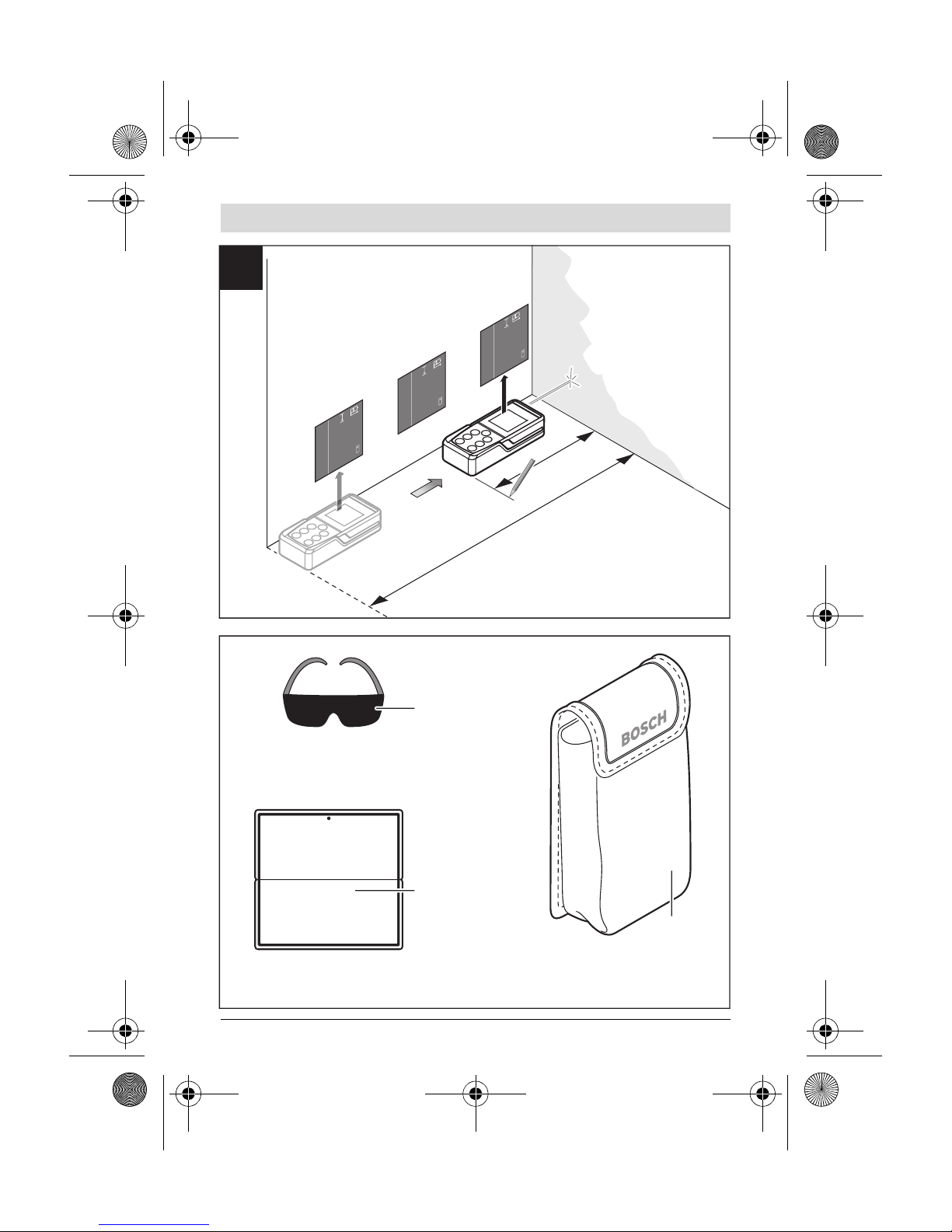 BOSCH