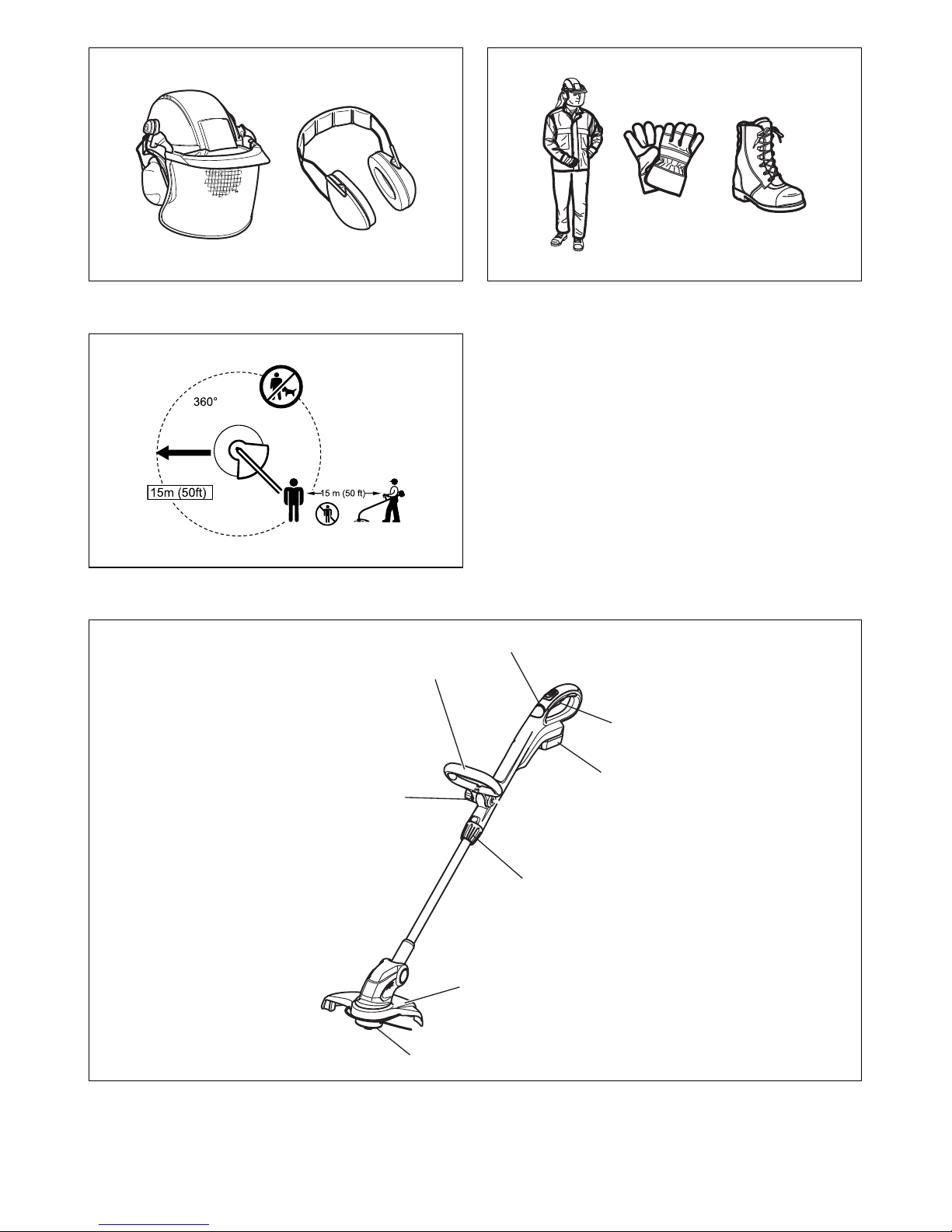 360°

15m (50ft)

15 m (50 ft)