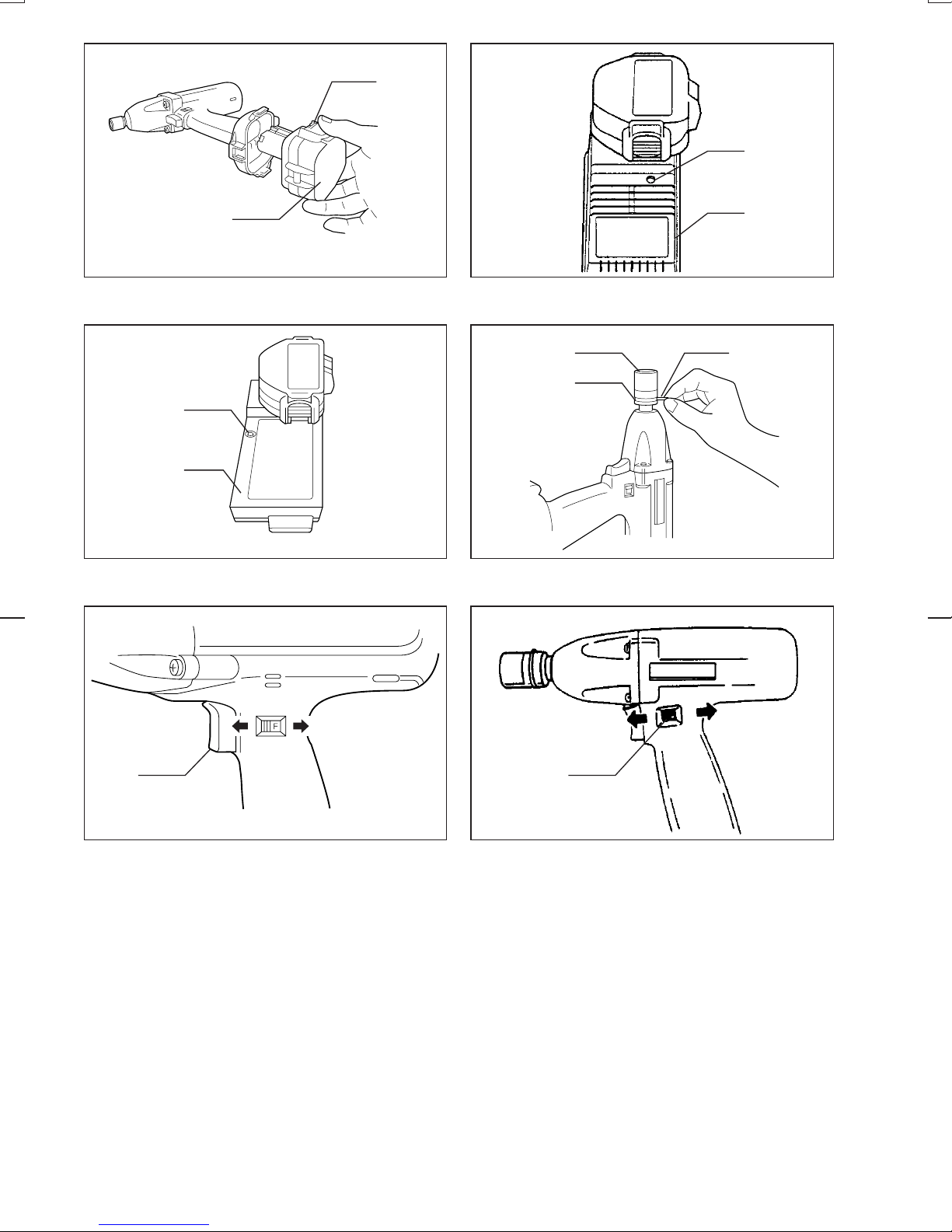 F