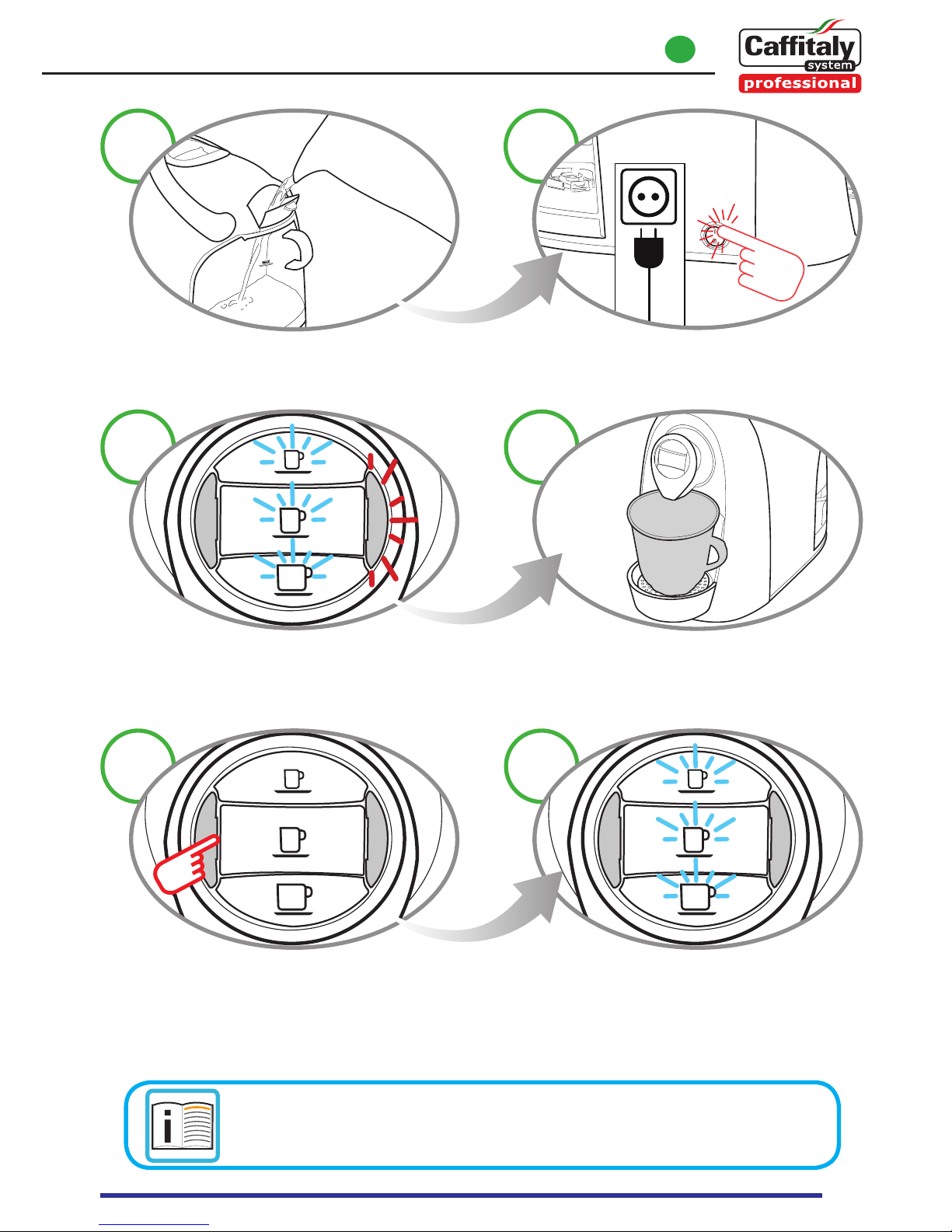 Caffitaly system professional