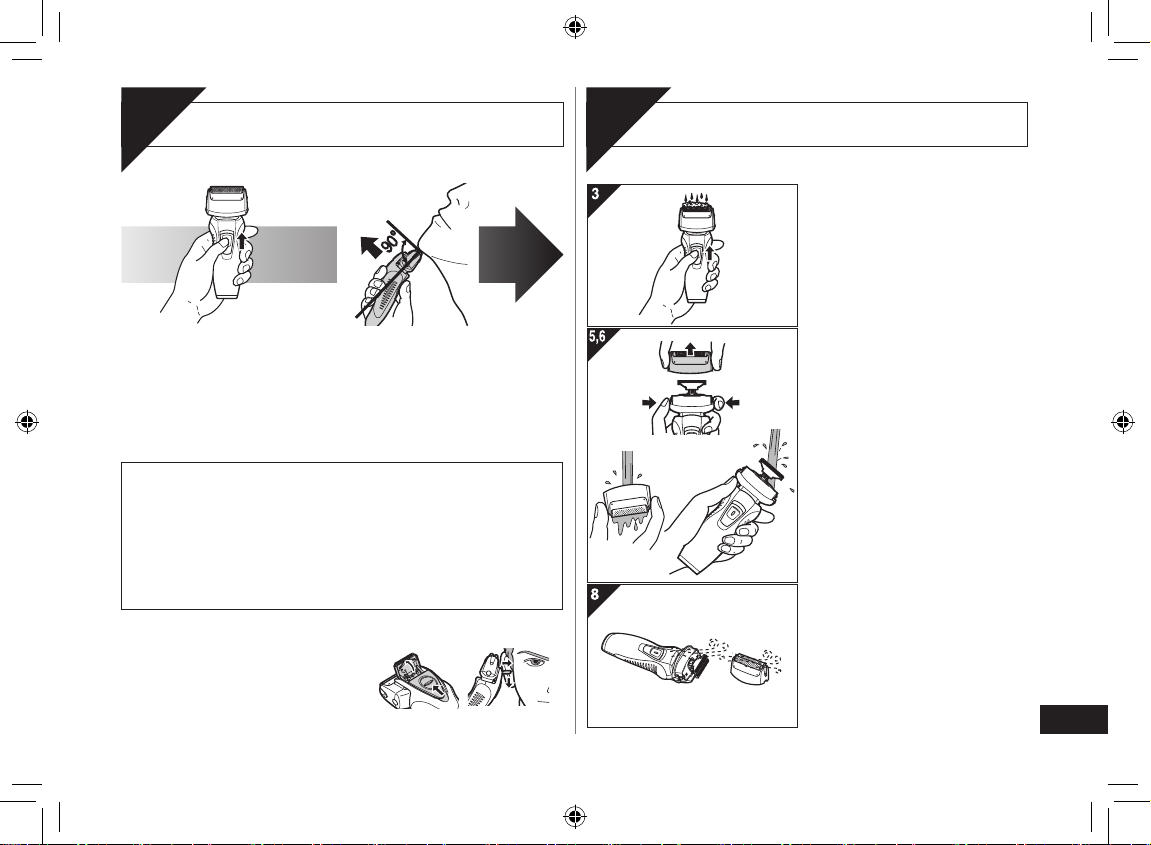 90°

3

5,6

8