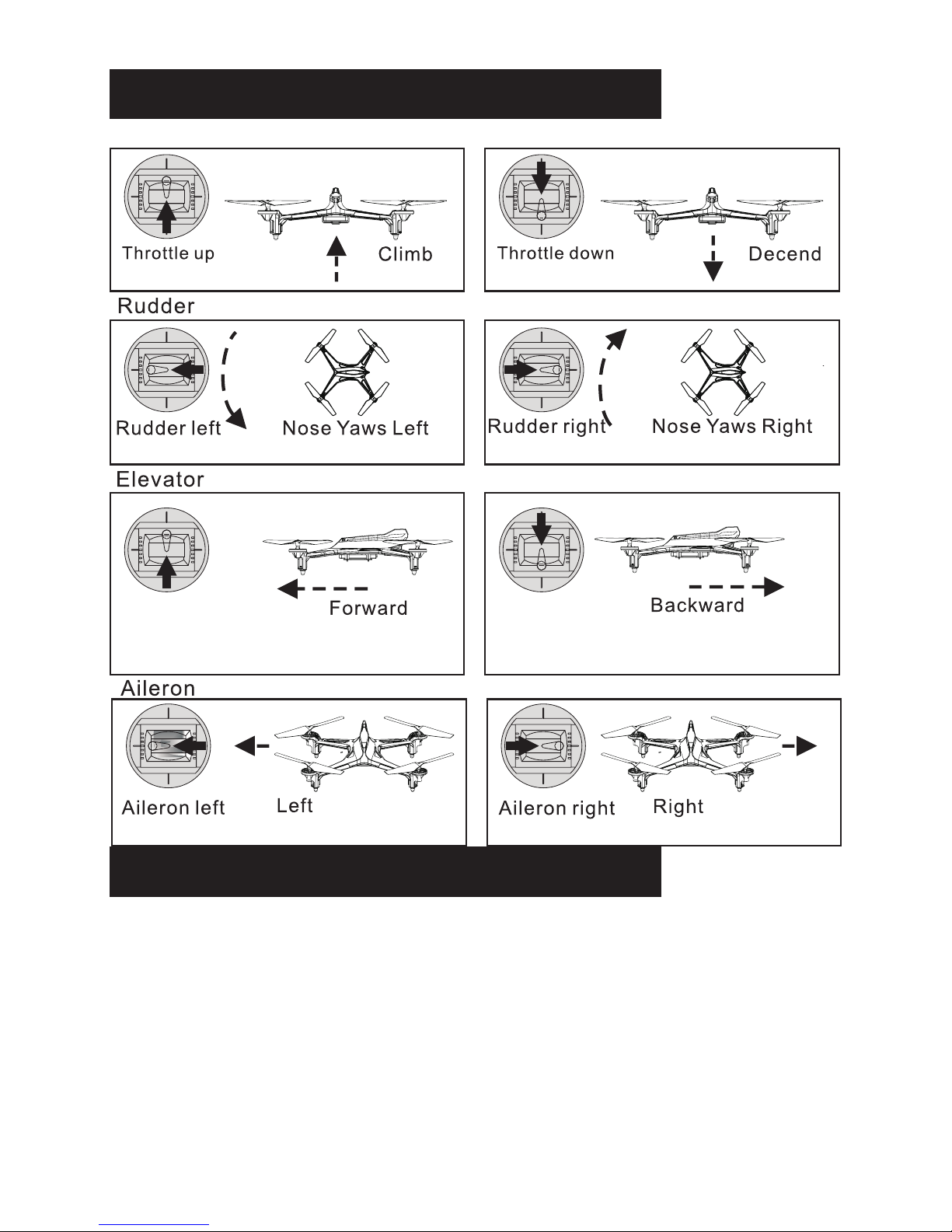 Throttle up

Climb

Throttle down

Decend

Rudder

Rudder left

Nose Yaws Left

Rudder right

Nose Yaws Right

Elevator

Forward

Backward

Aileron

Aileron left

Left

Aileron right

Right