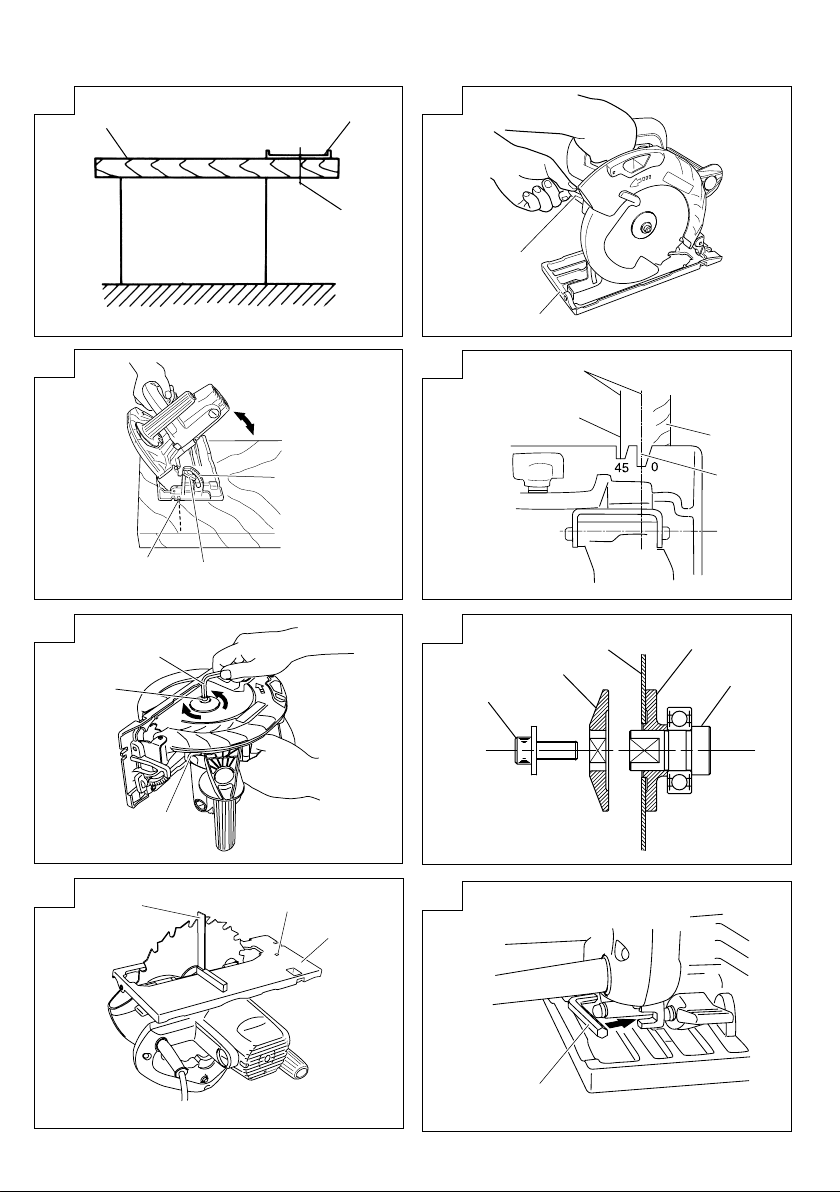 45
0