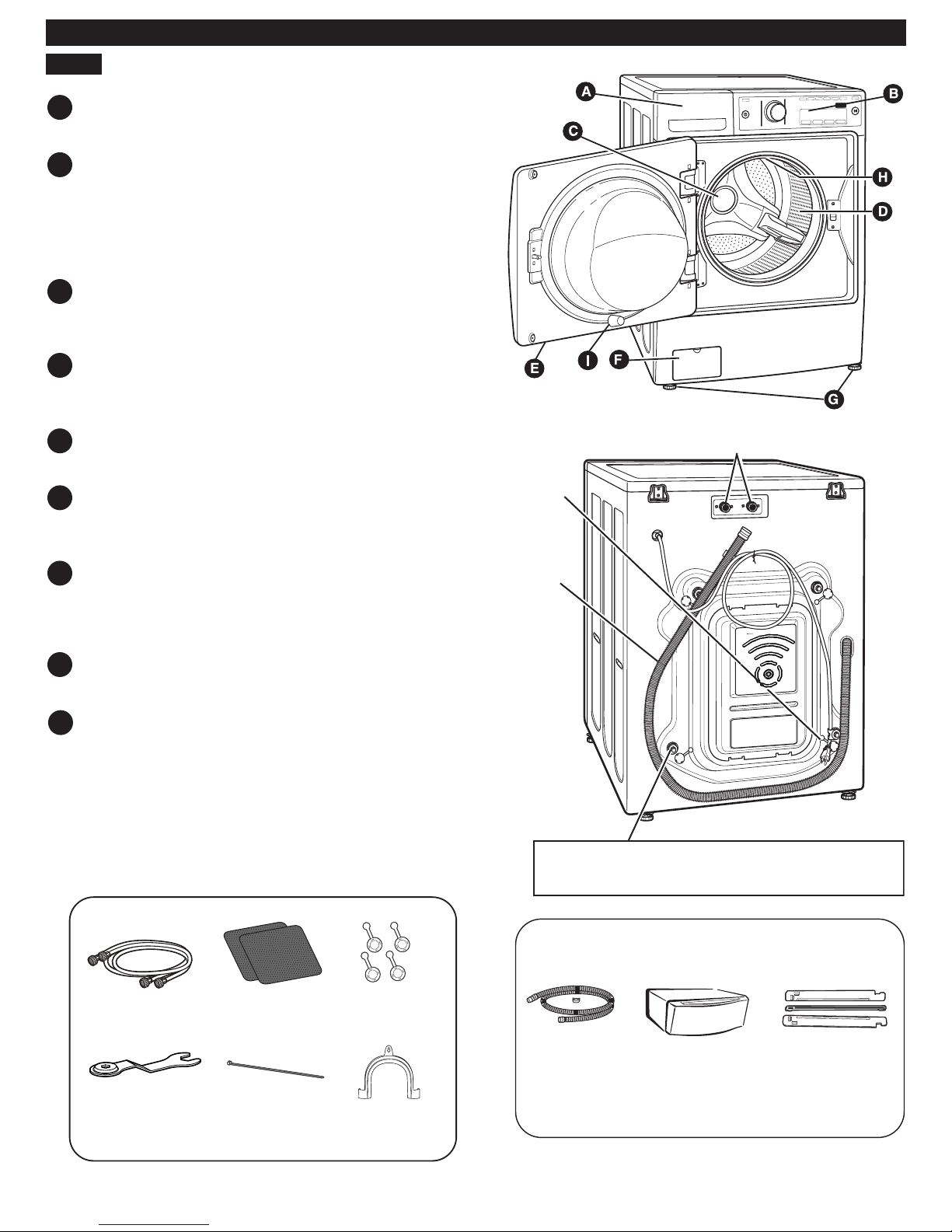 A

B

C

H

D

E

I

F

G