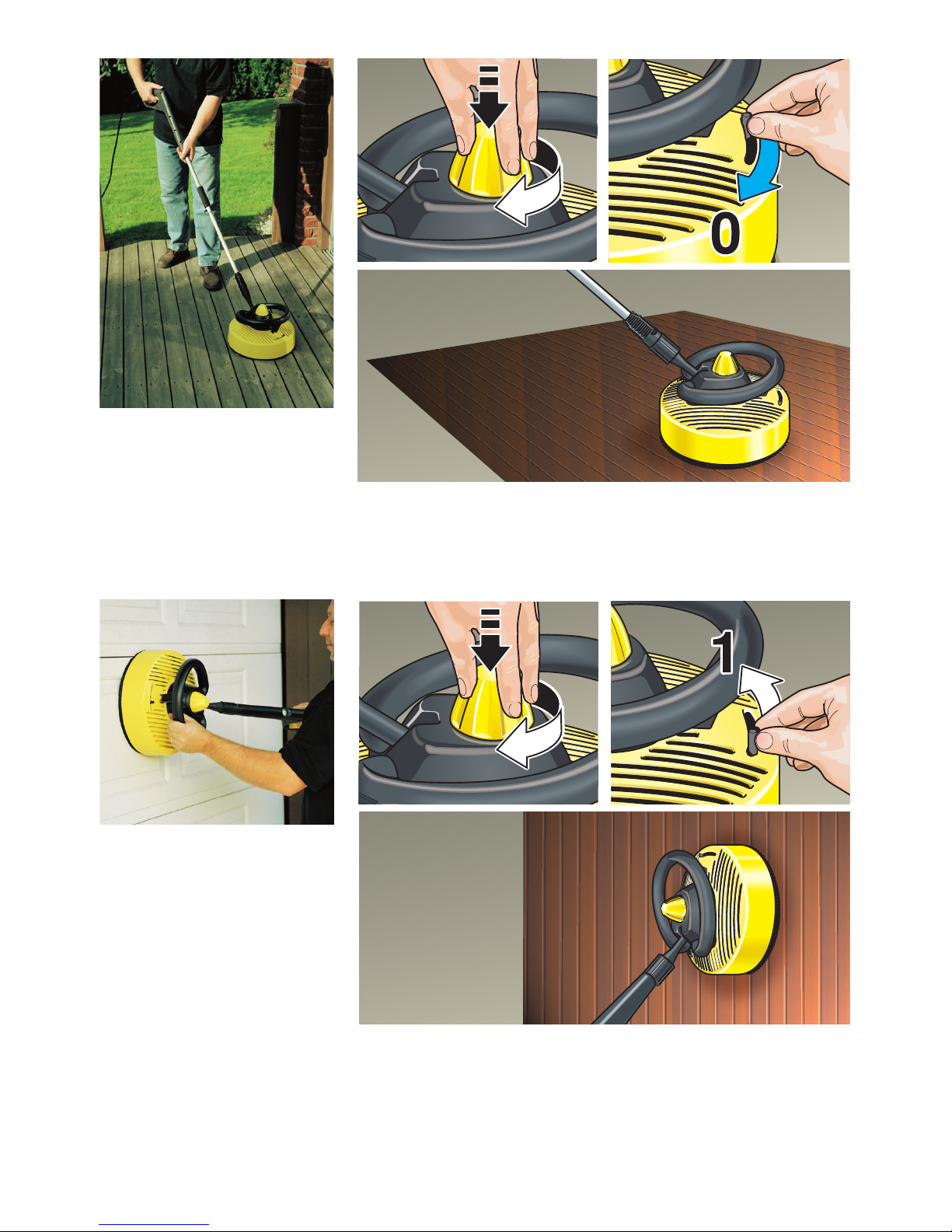 0

1