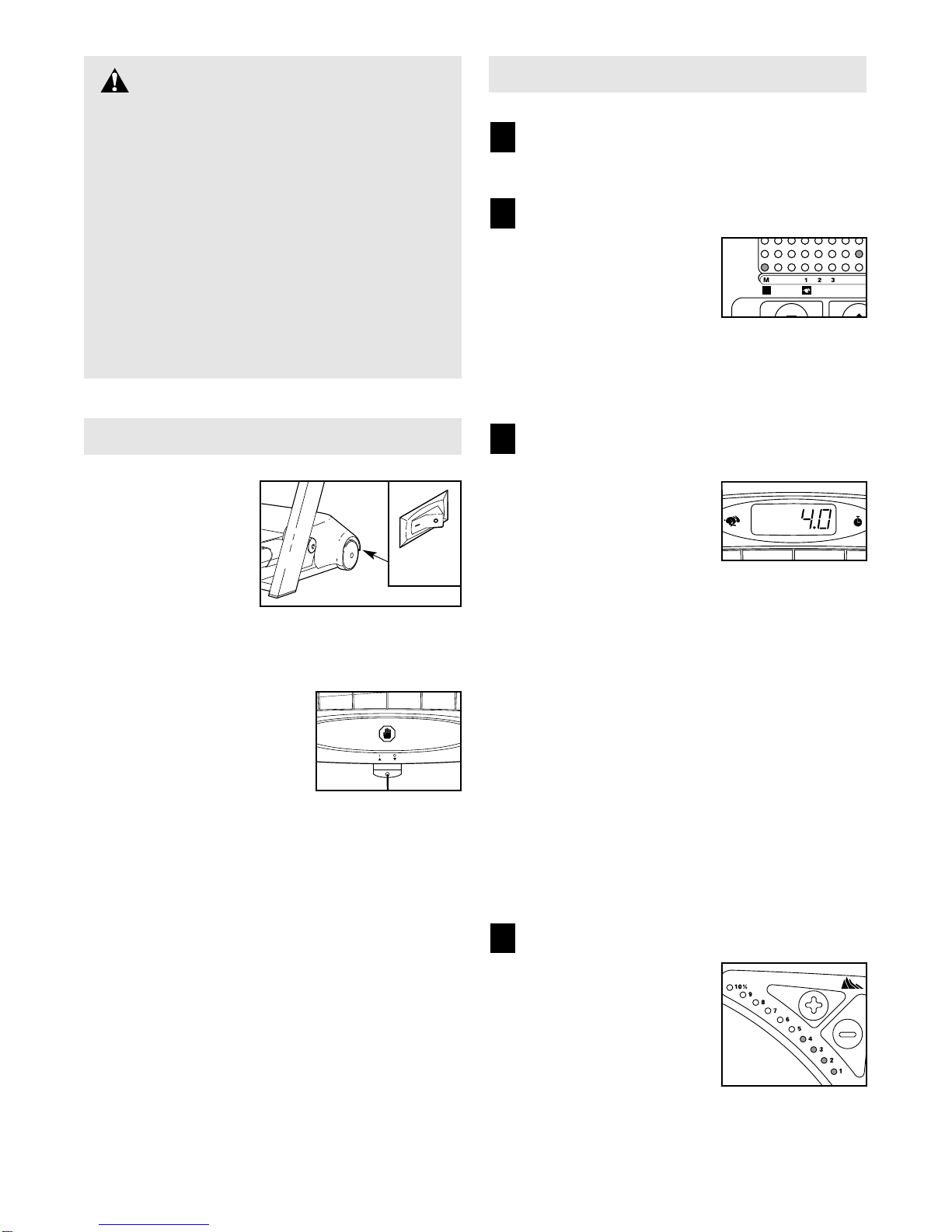 M 1 2 3

4.0

10%
9
8
7
6
5
4
3
2
1