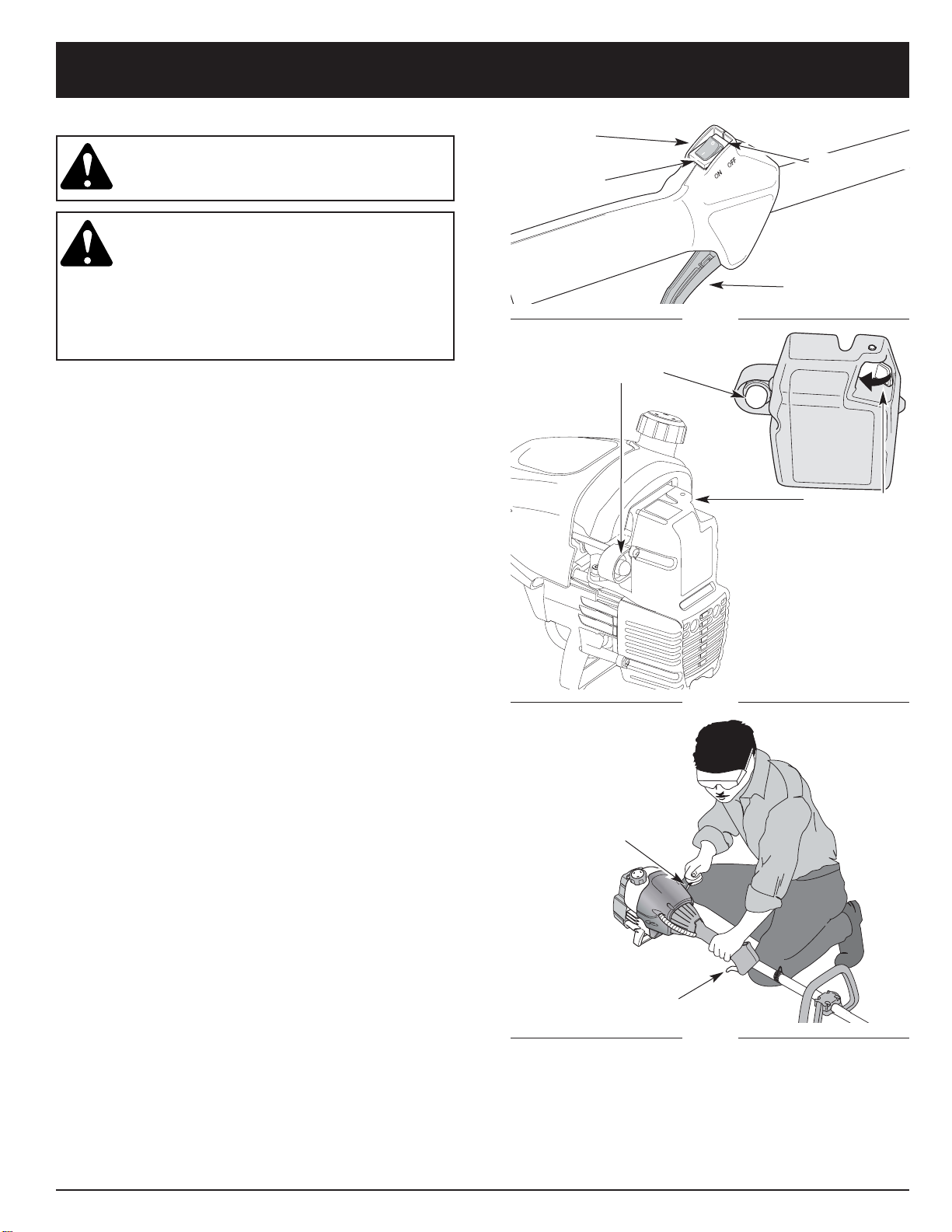 ON OFF