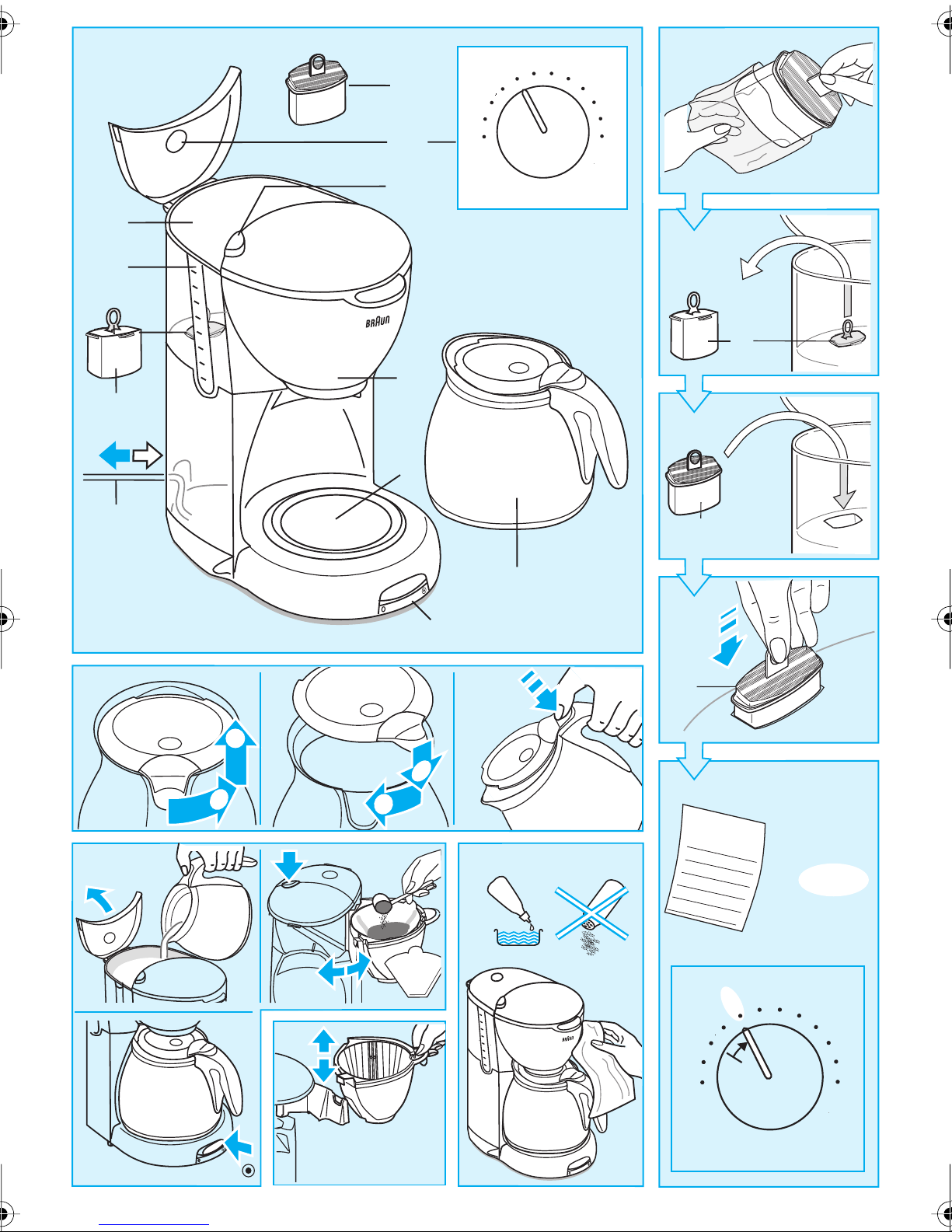 BRAUN

BRAUN