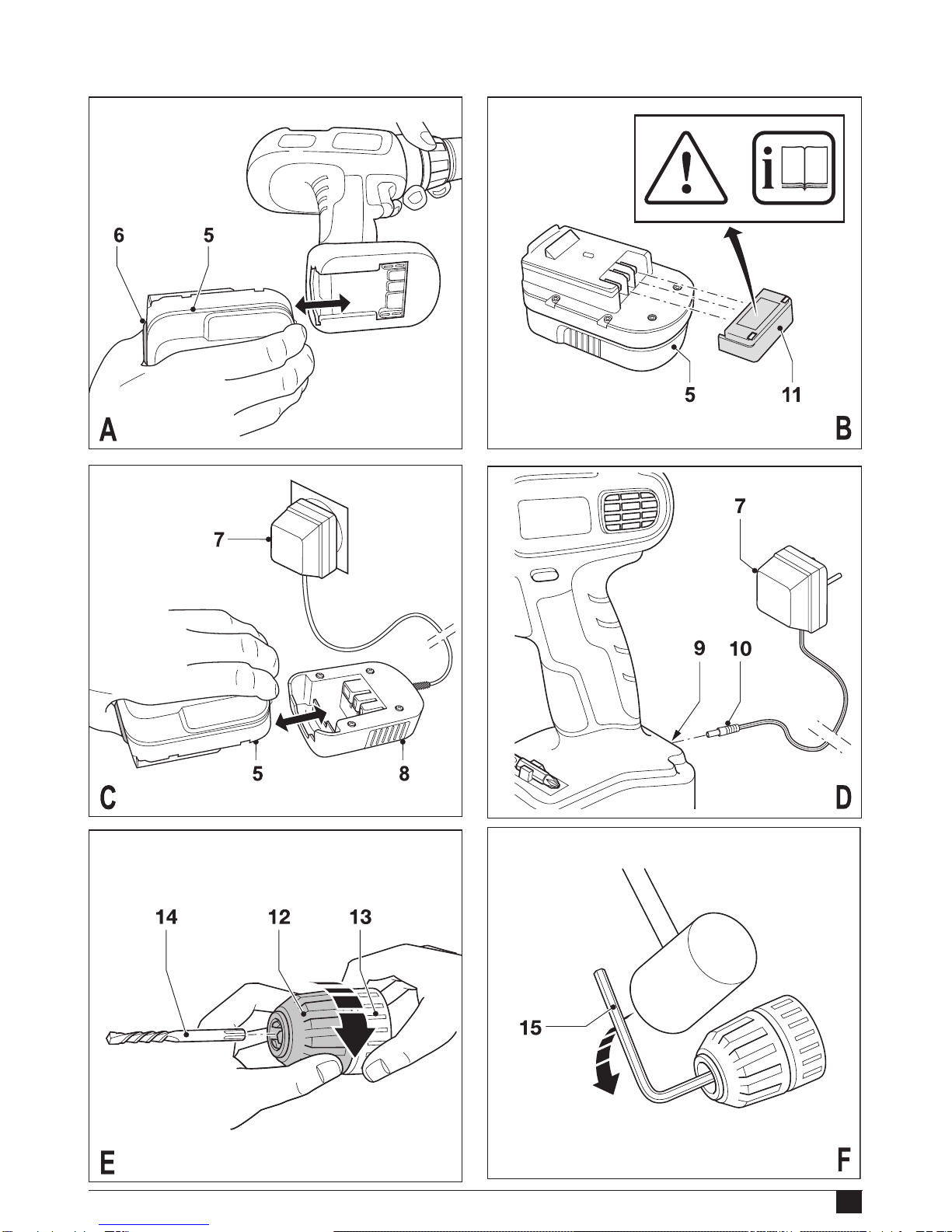 6 5

A

5 11

B

7

5 8

C

7

9 10

D

14 12 13

E

15

F