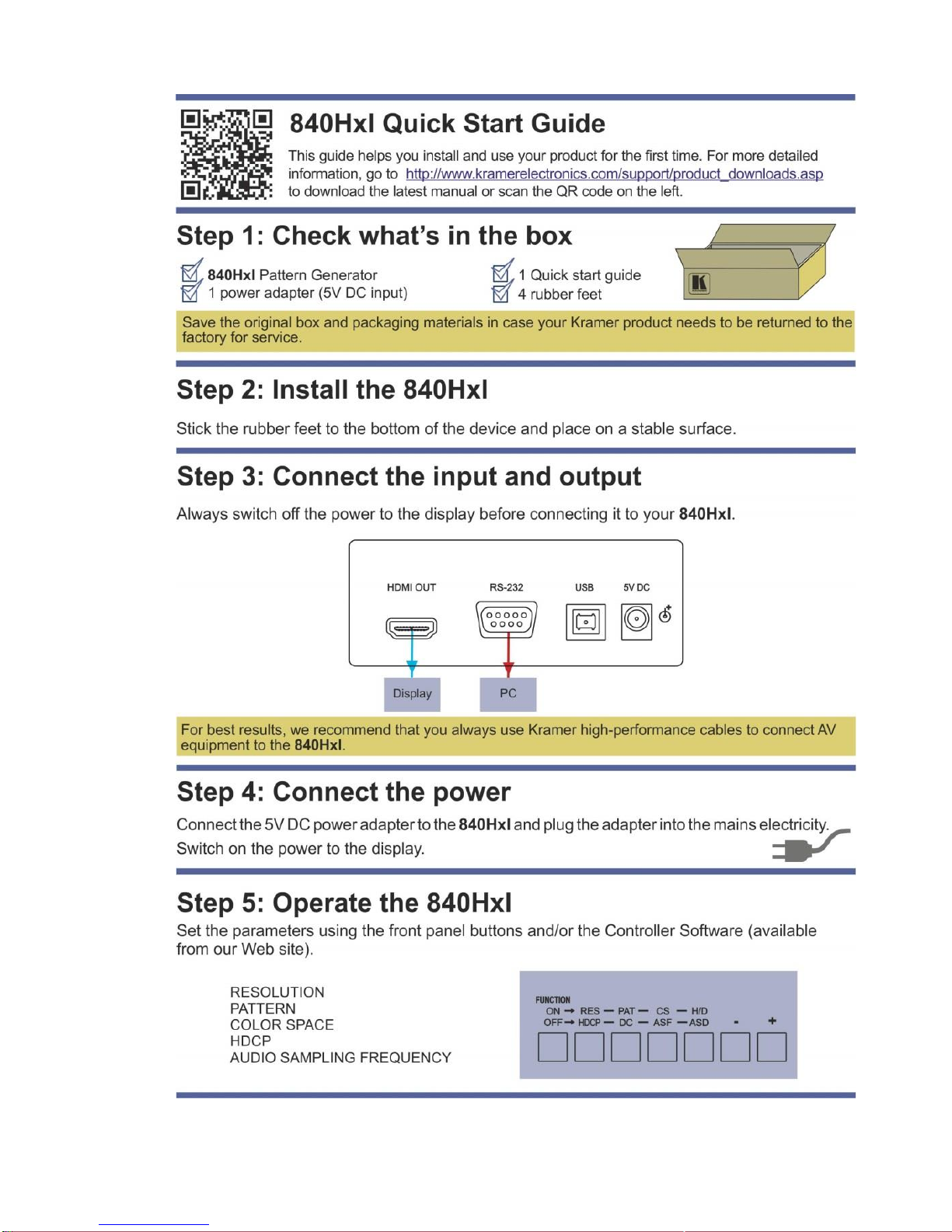 840Hxl Quick Start Guide

This guide helps you install and use your product for the first time. For more detailed information, go to http://www.kramerelectronics.com/support/product_downloads.asp to download the latest manual or scan the QR code on the left.

Step 1: Check what's in the box

840Hxl Pattern Generator
1 power adapter (5V DC input)
1 Quick start guide
4 rubber feet

Save the original box and packaging materials in case your Kramer product needs to be returned to the factory for service.

Step 2: Install the 840Hxl

Stick the rubber feet to the bottom of the device and place on a stable surface.

Step 3: Connect the input and output

Always switch off the power to the display before connecting it to your 840Hxl.

HDMI OUT
RS-232
USB
5V DC
Display
PC

For best results, we recommend that you always use Kramer high-performance cables to connect AV equipment to the 840Hxl.

Step 4: Connect the power

Connect the 5V DC power adapter to the 840Hxl and plug the adapter into the mains electricity.
Switch on the power to the display.

Step 5: Operate the 840Hxl

Set the parameters using the front panel buttons and/or the Controller Software (available from our Web site).

RESOLUTION
PATTERN
COLOR SPACE
HDCP
AUDIO SAMPLING FREQUENCY

FUNCTION
ON → RES — PAT — CS — H/D
OFF → HDCP — DC — ASF — ASD
-
+