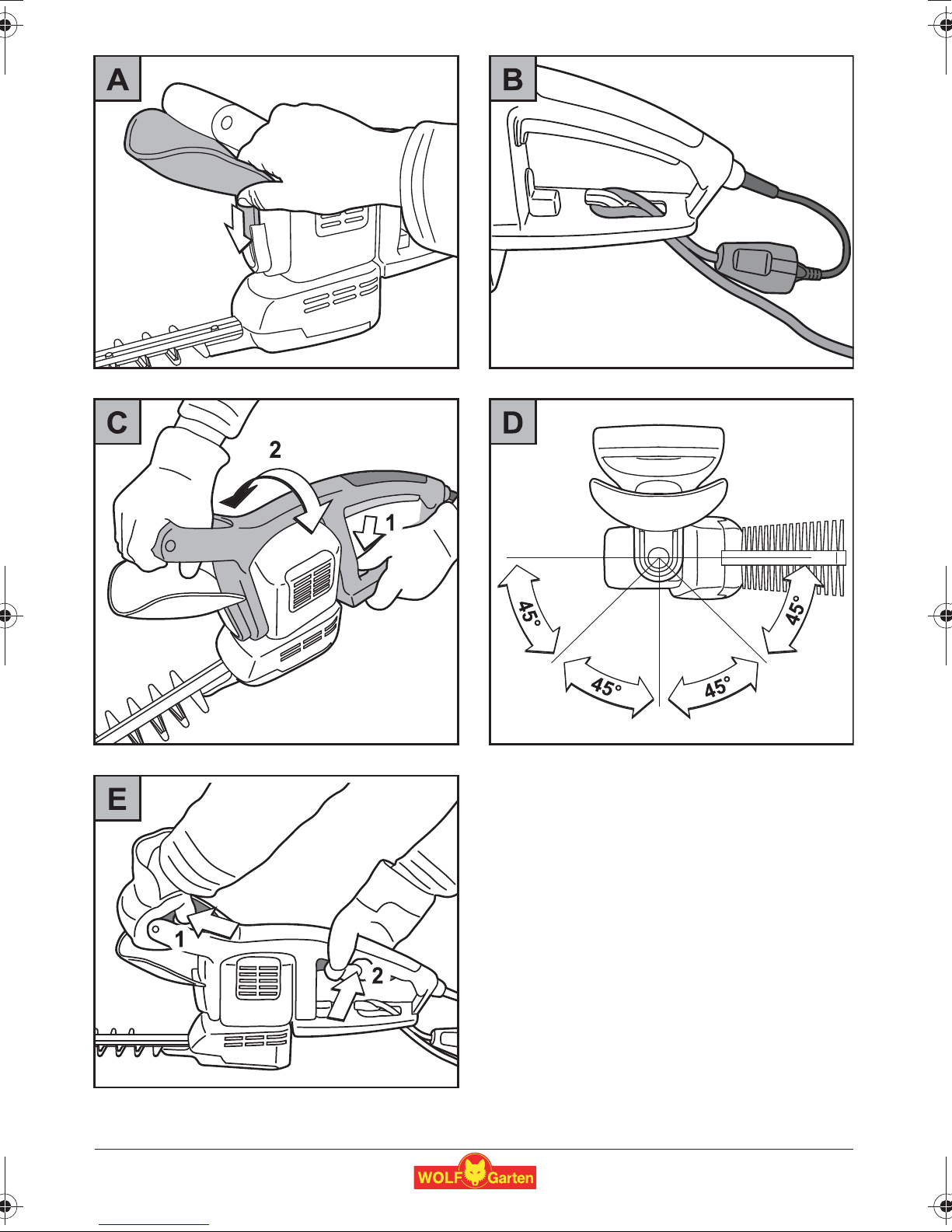 A

B

C

2

1

D

45°

45°

45°

45°

E

1

2

WOLF Garten