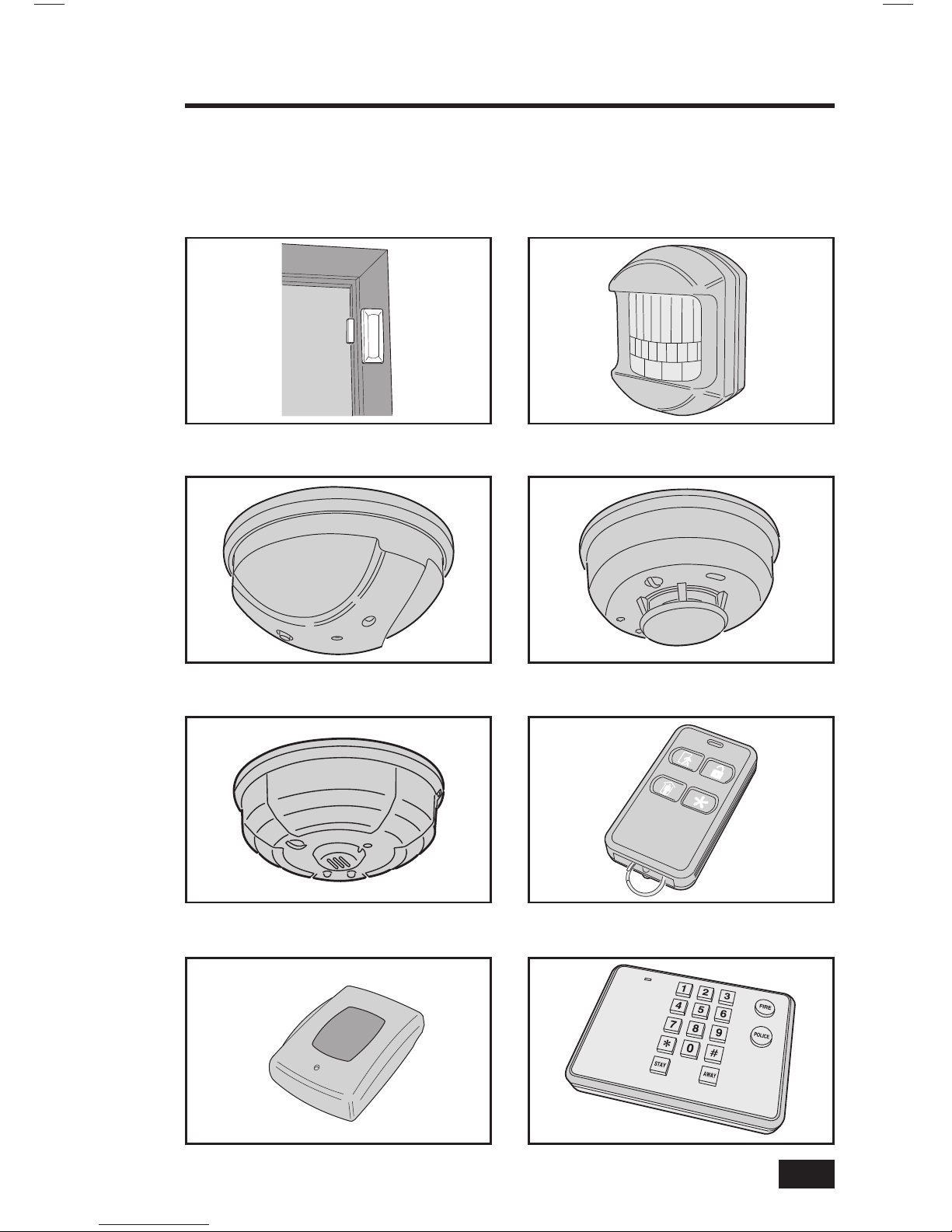 1 2 3
4 5 6
7 8 9
* 0 #
STAY AWAY
FIRE
POLICE