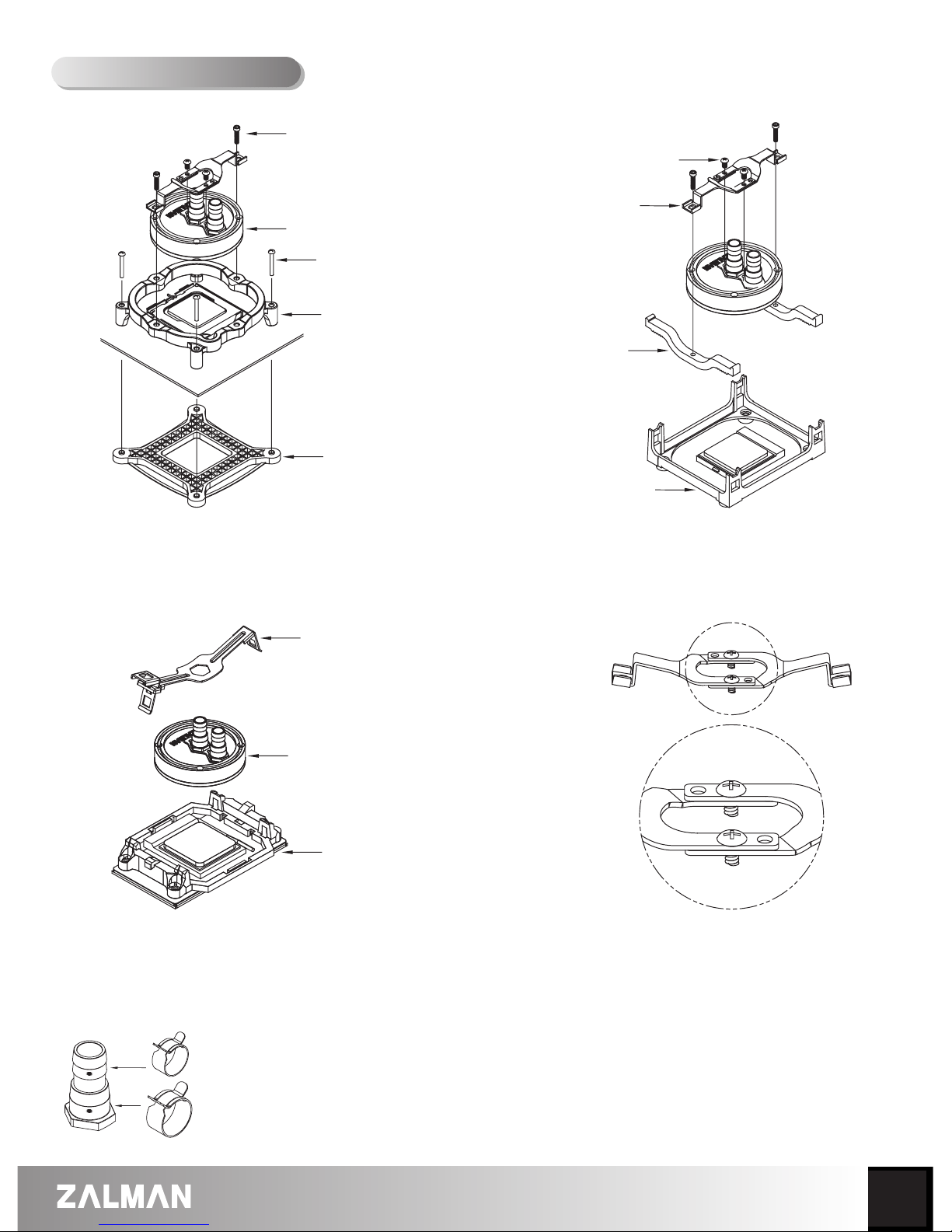 ZALMAN