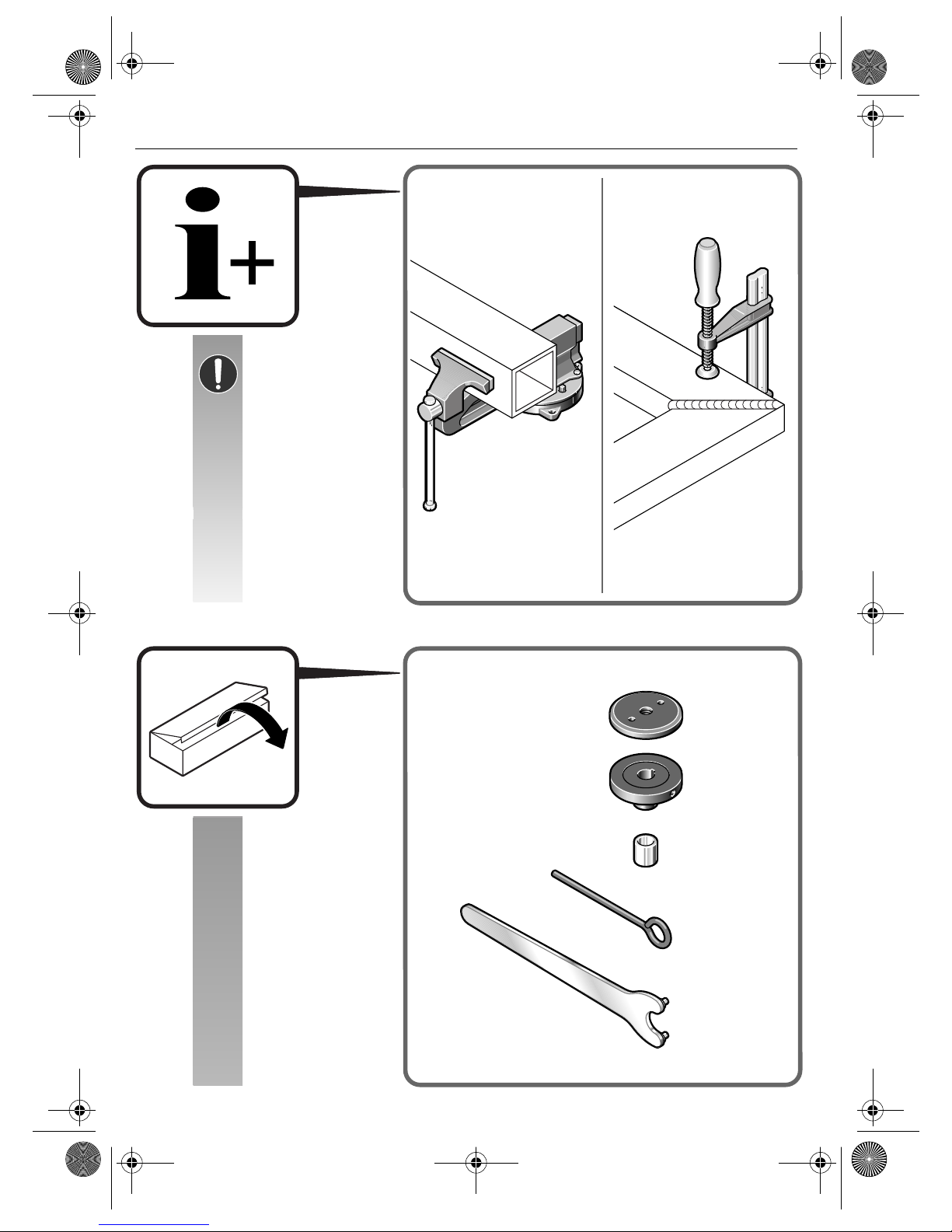 i+