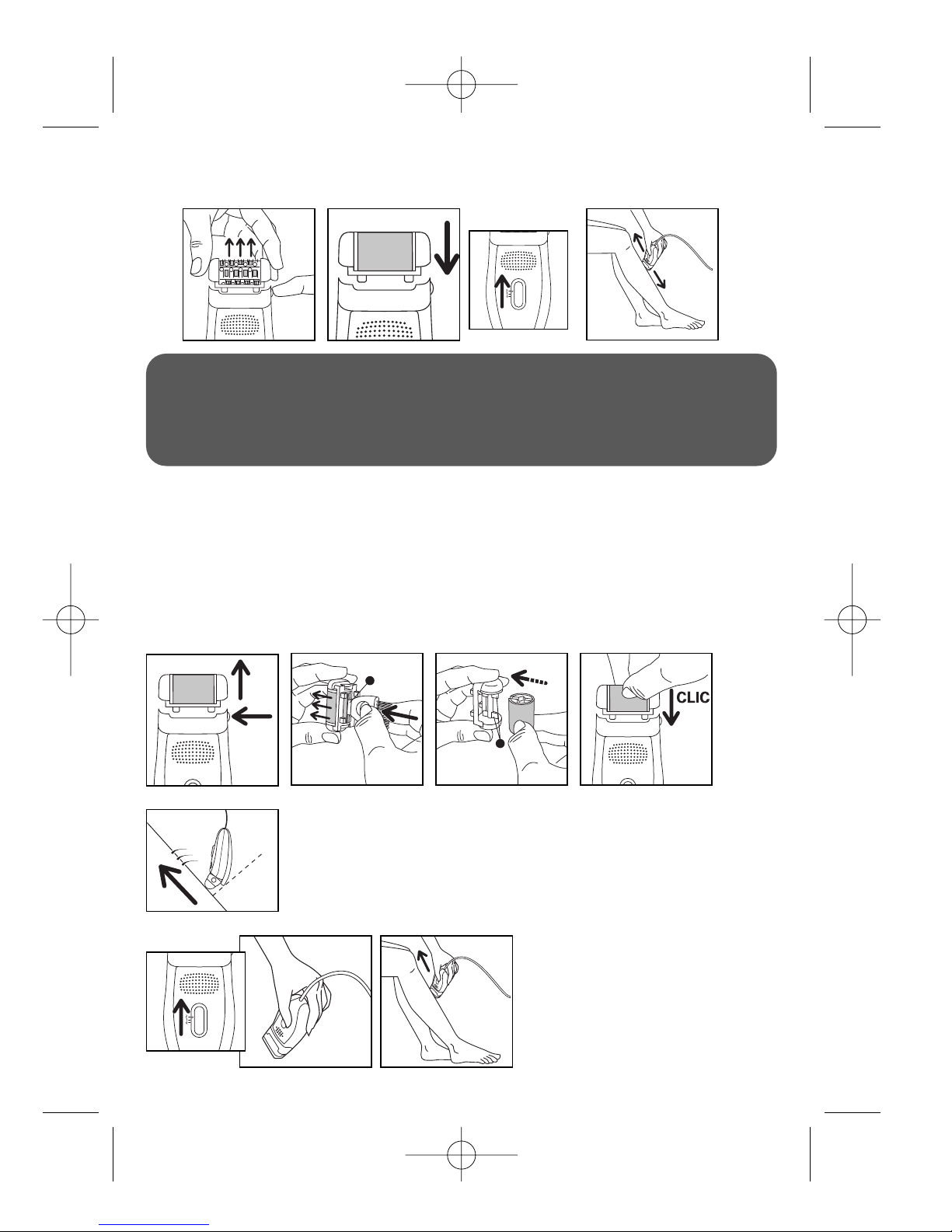 CLIC