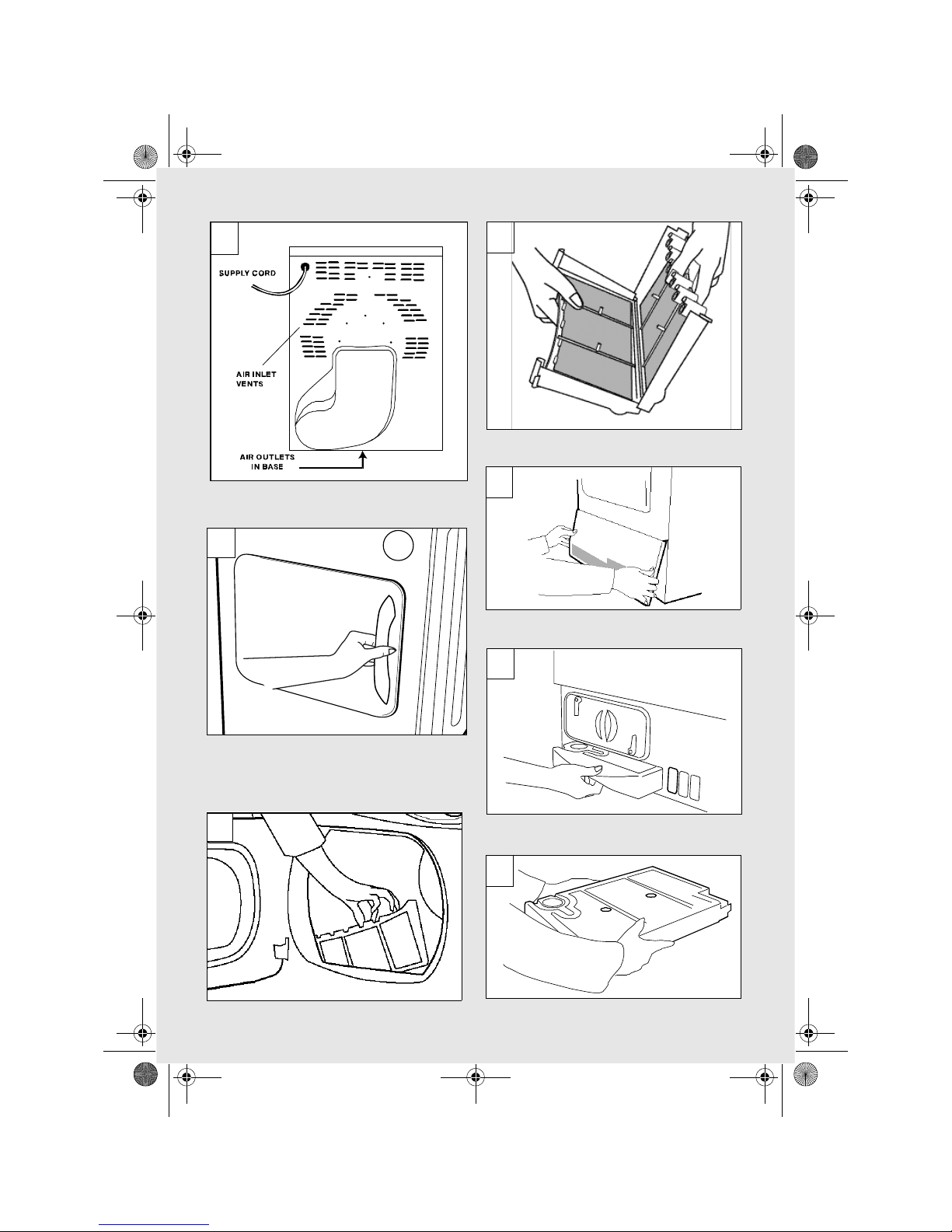 SUPPLY CORD

AIR INLET VENTS

AIR OUTLETS IN BASE