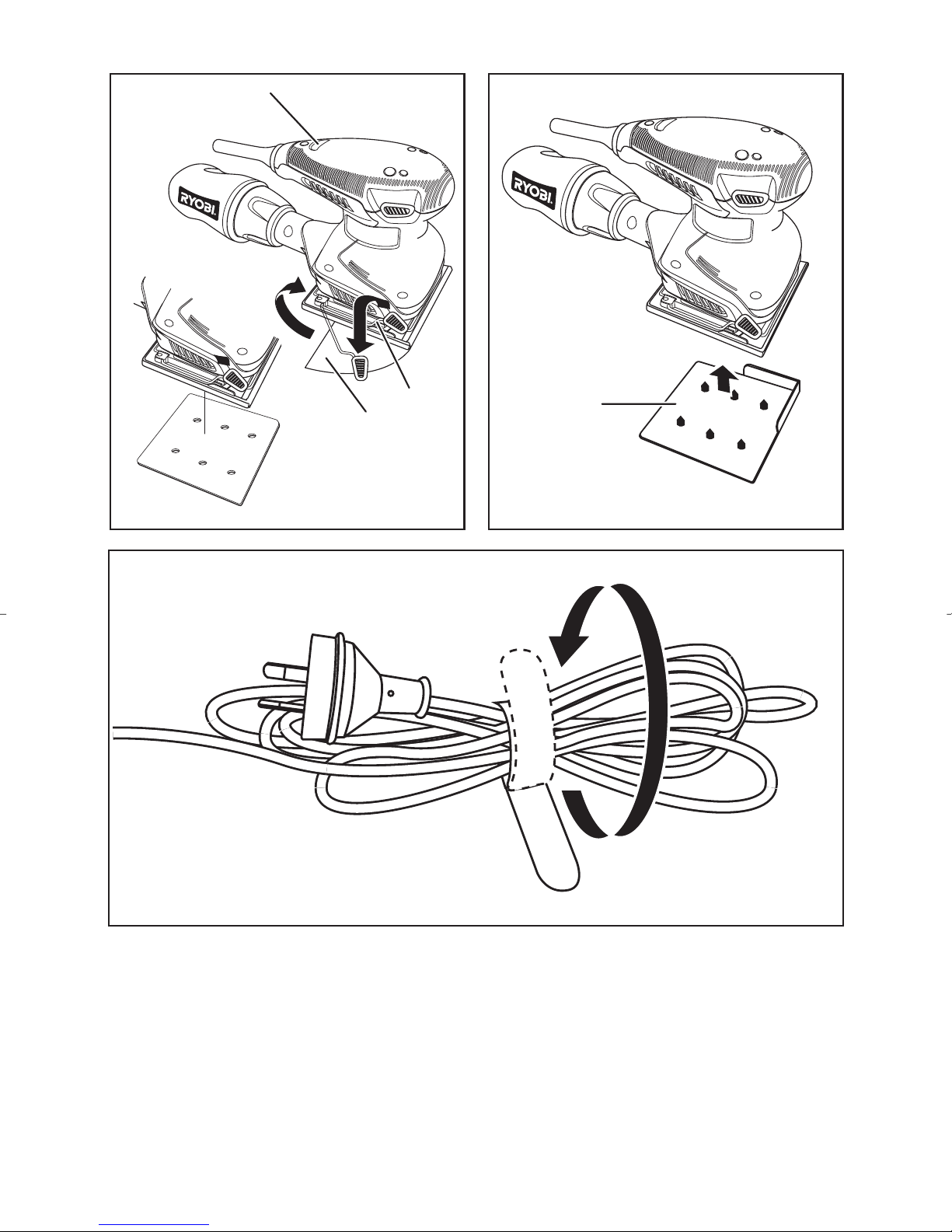 RYOBI

RYOBI