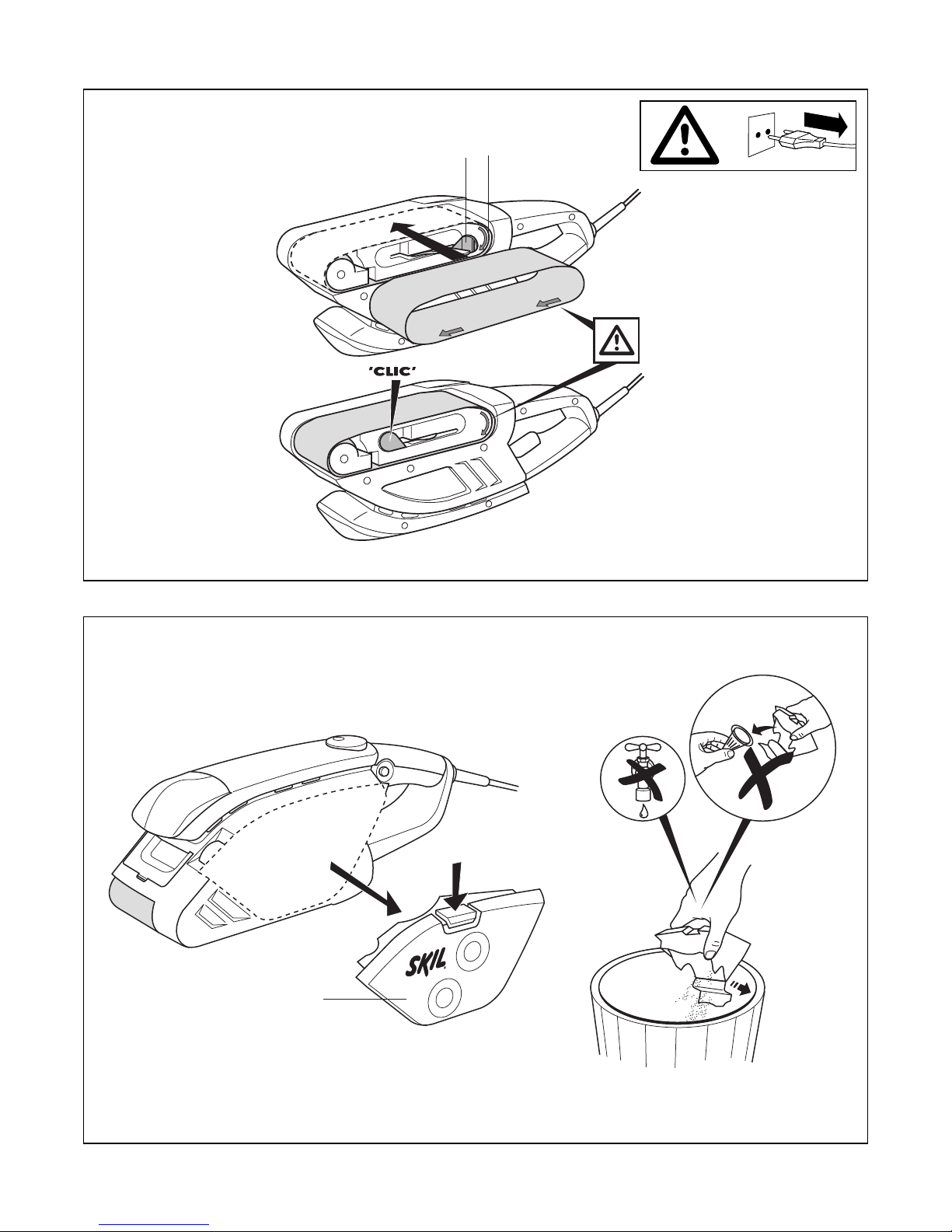 'CLIC'

SKIL