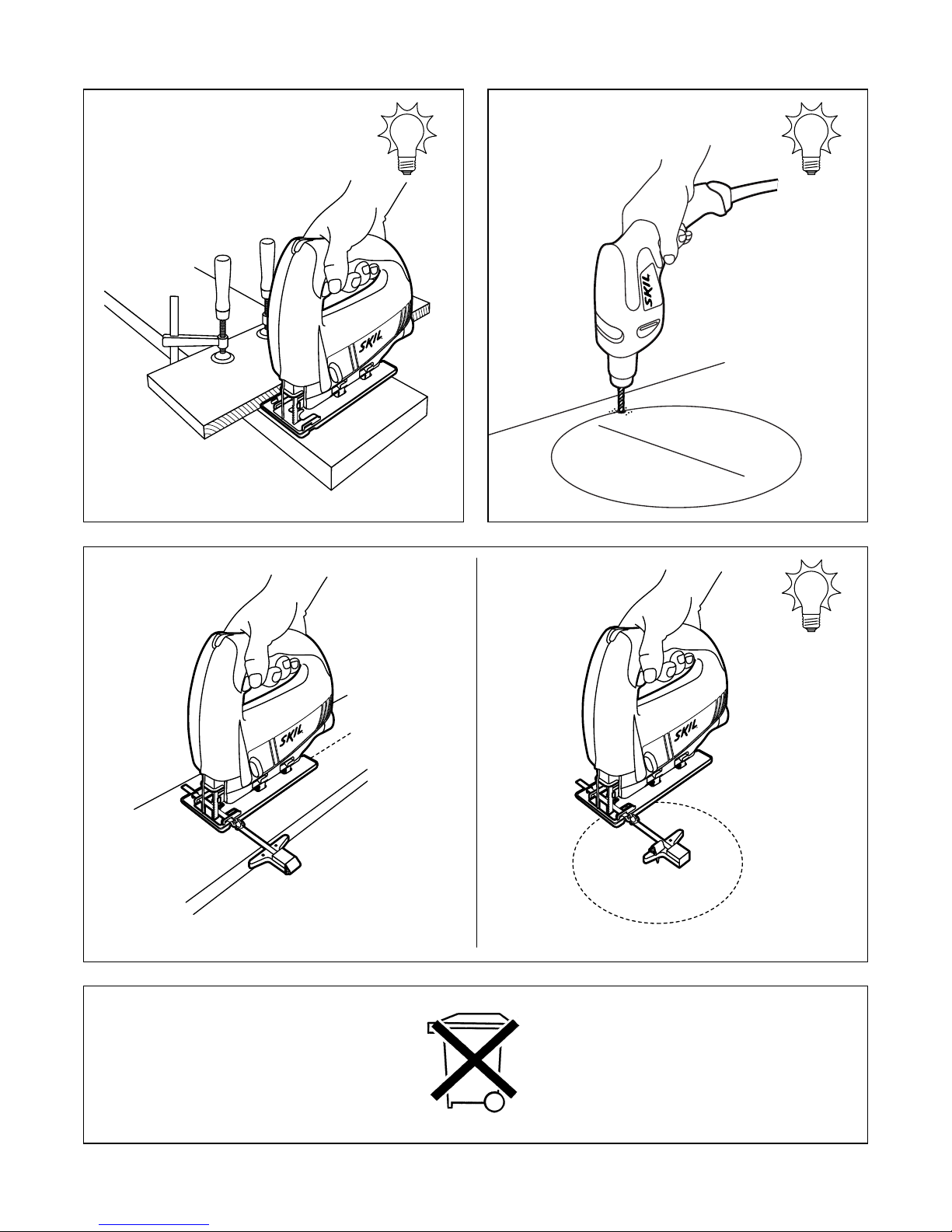 SKIL

SKIL

SKIL

SKIL