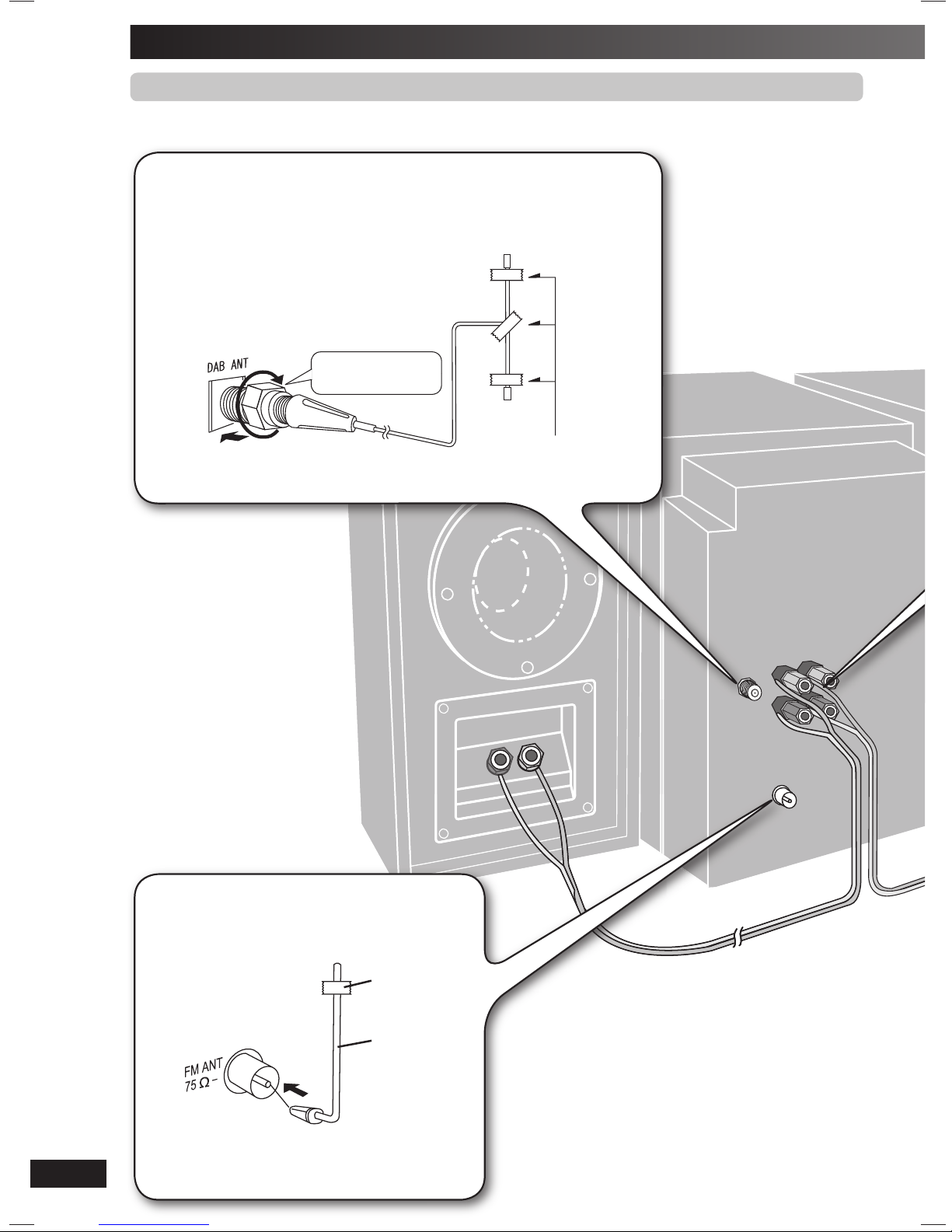 DAB ANT

FM ANT
75 Ω