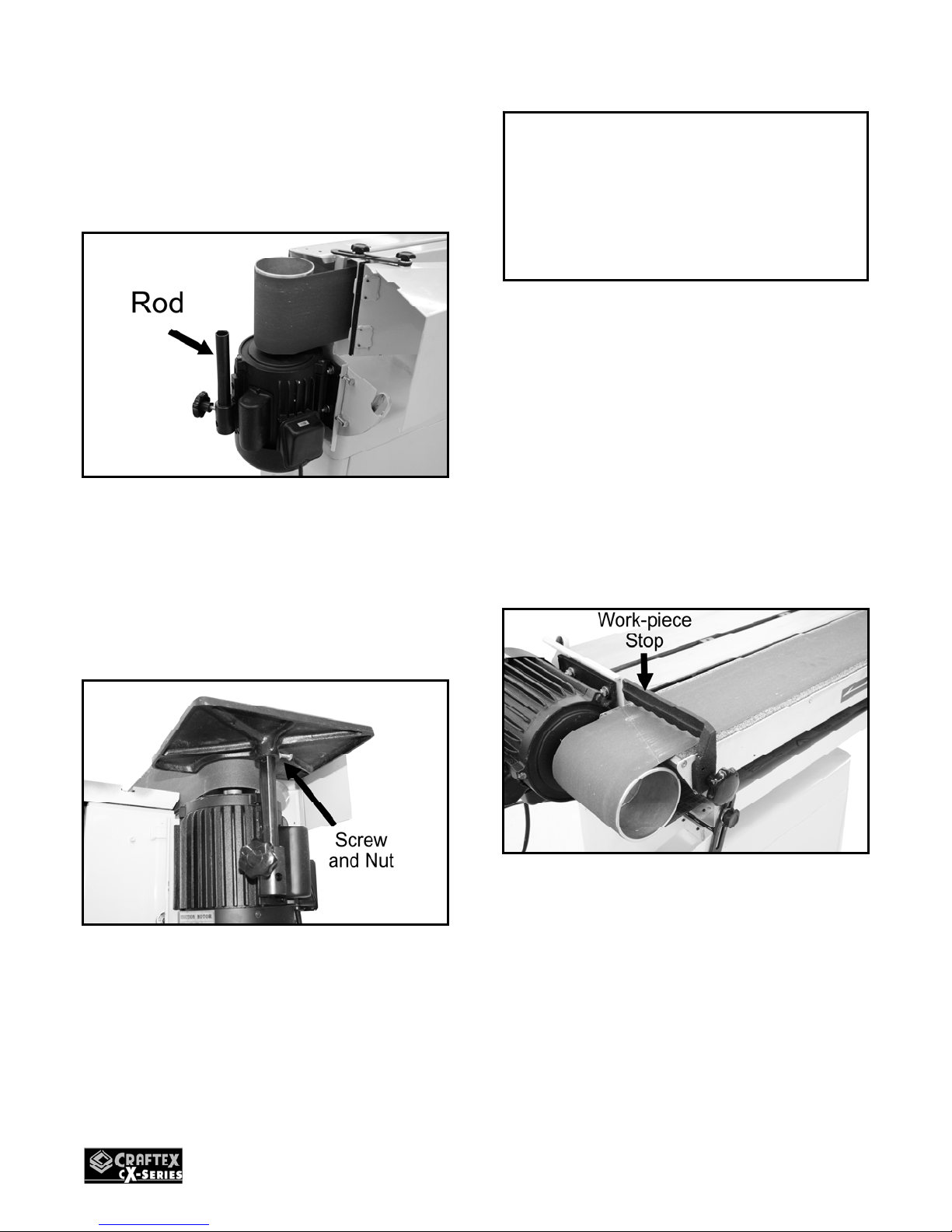 Rod

Screw and Nut

Work-piece Stop

CRAFTEX CX-SERIES