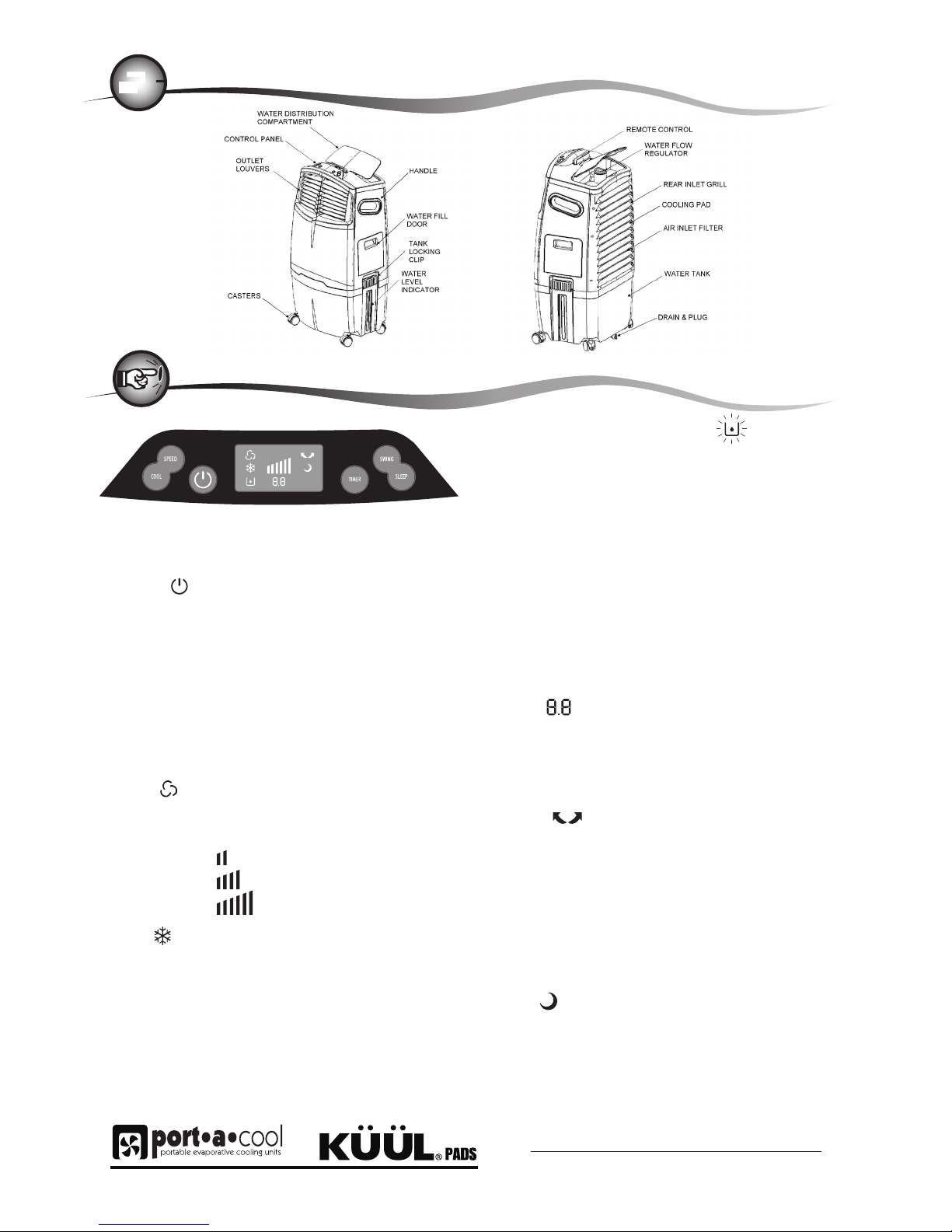 WATER DISTRIBUTION COMPARTMENT

CONTROL PANEL

OUTLET LOUVERS

HANDLE

WATER FILL DOOR

TANK LOCKING CLIP

WATER LEVEL INDICATOR

CASTERS

REMOTE CONTROL

WATER FLOW REGULATOR

REAR INLET GRILL

COOLING PAD

AIR INLET FILTER

WATER TANK

DRAIN & PLUG

SPEED

COOL

8.8

TIMER

SWING

SLEEP

8.8

port•a•cool
portable evaporative cooling units

KÜÜL® PADS