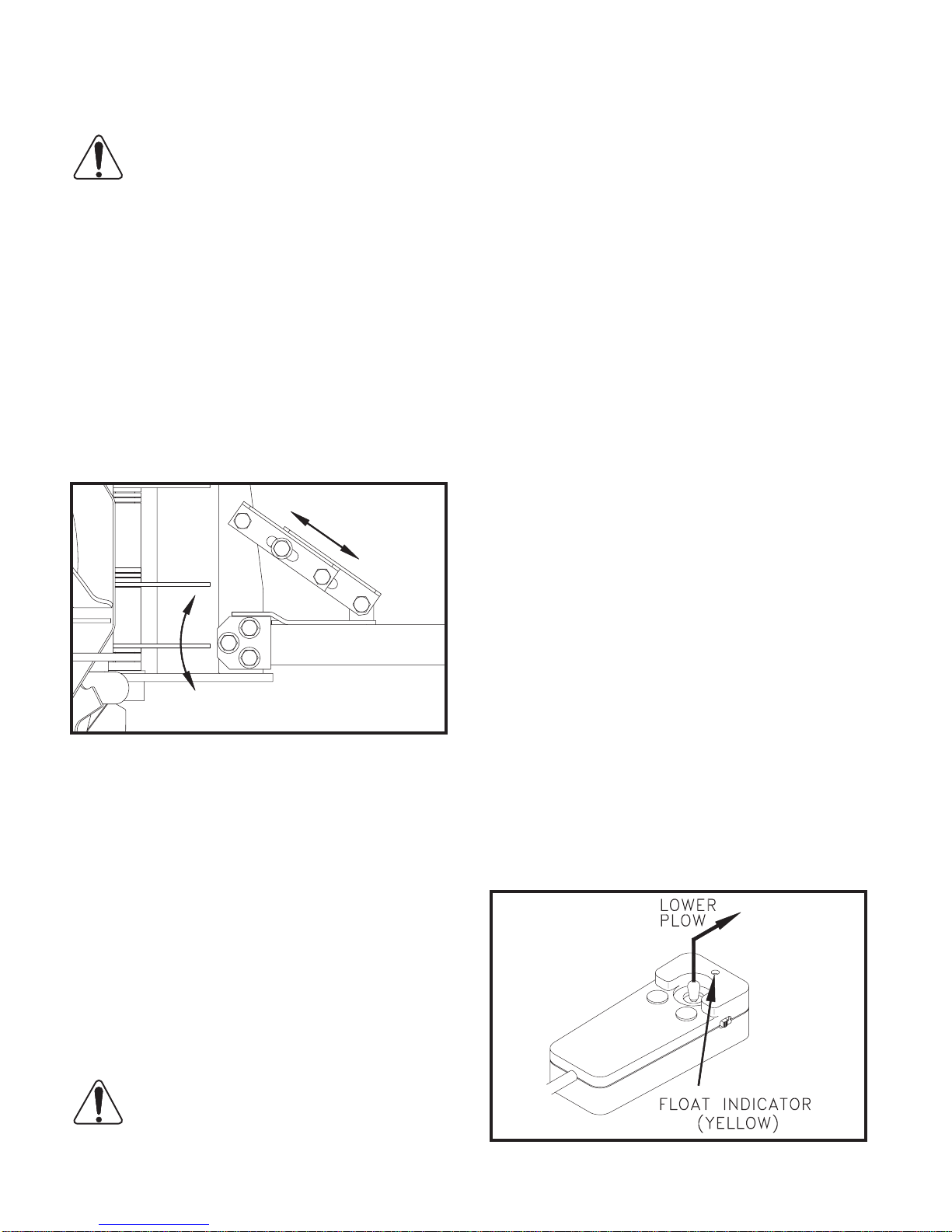 LOWER PLOW

FLOAT INDICATOR (YELLOW)