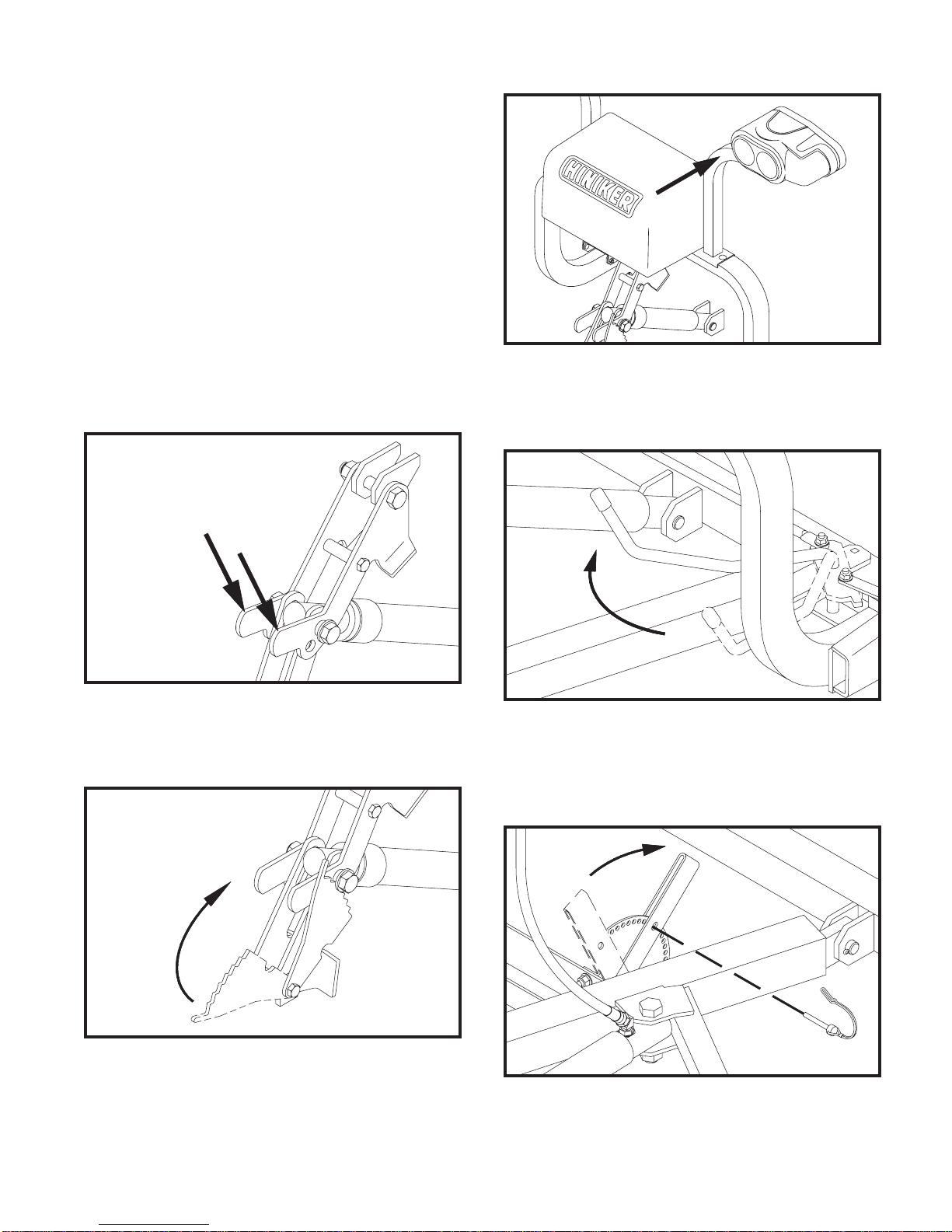 HINIKER