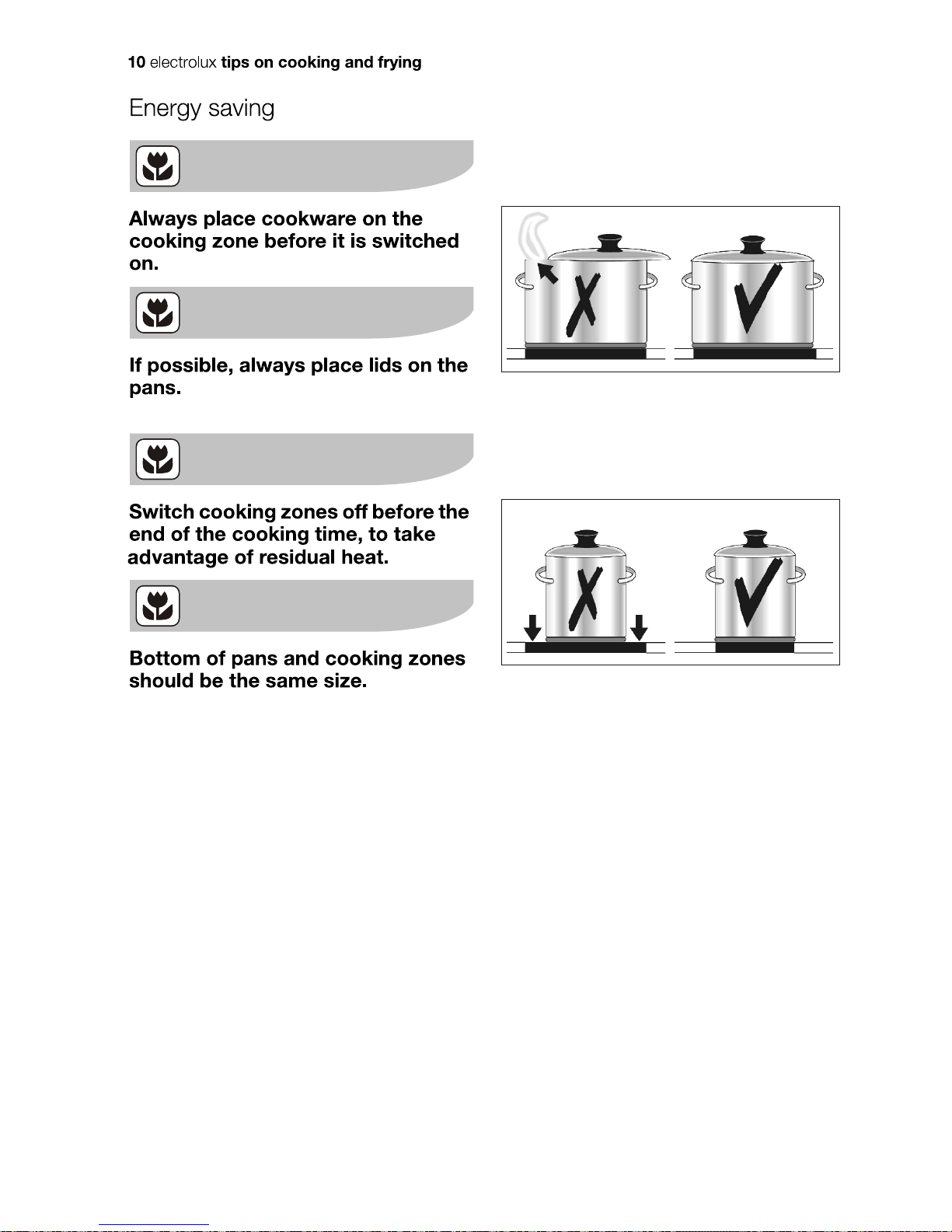 10 electrolux tips on cooking and frying

Energy saving

Always place cookware on the cooking zone before it is switched on.

If possible, always place lids on the pans.

Switch cooking zones off before the end of the cooking time, to take advantage of residual heat.

Bottom of pans and cooking zones should be the same size.