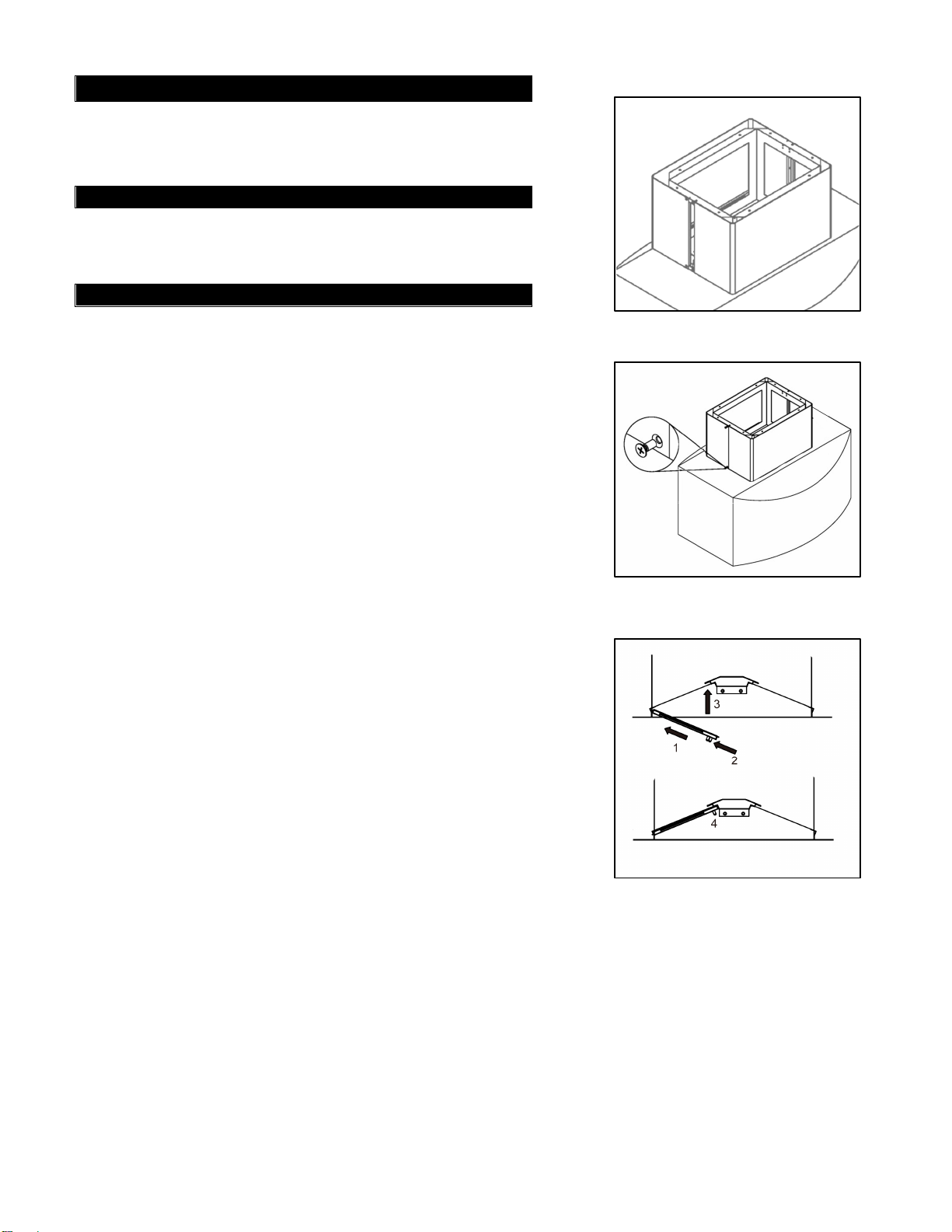 3

1

2

4