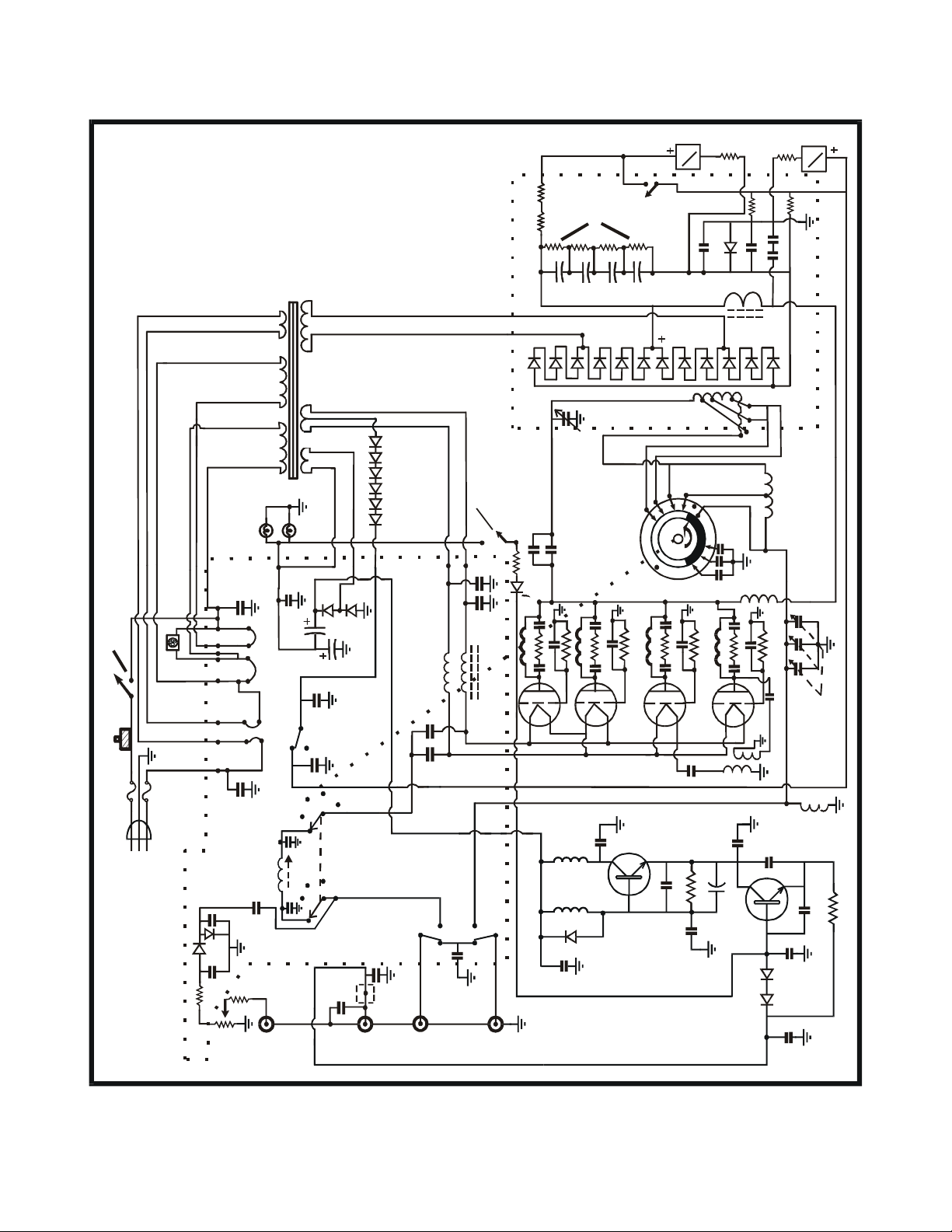 +
+
+
+
+