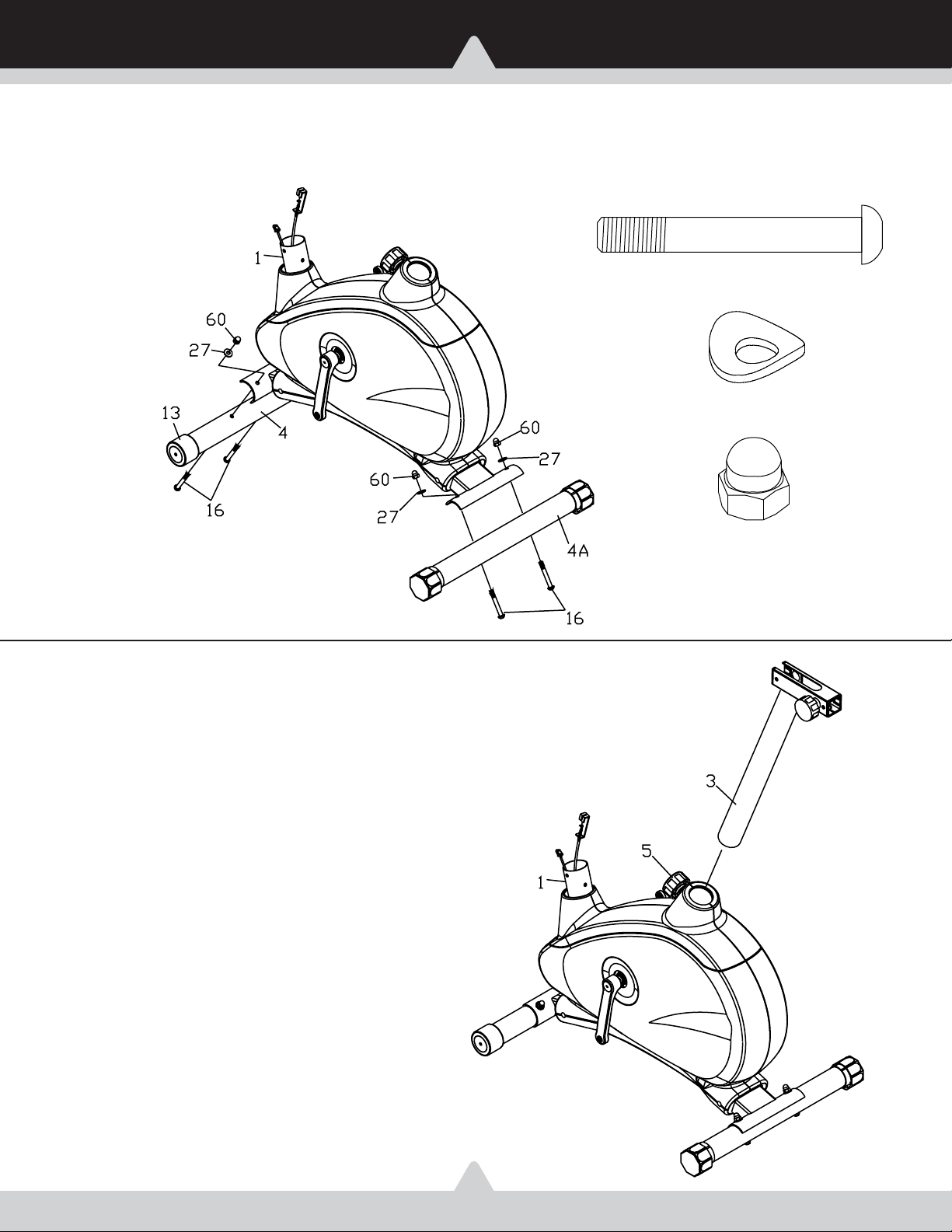 1

60

27

13

4

16

60

27

60

27

4A

16

3

5

1