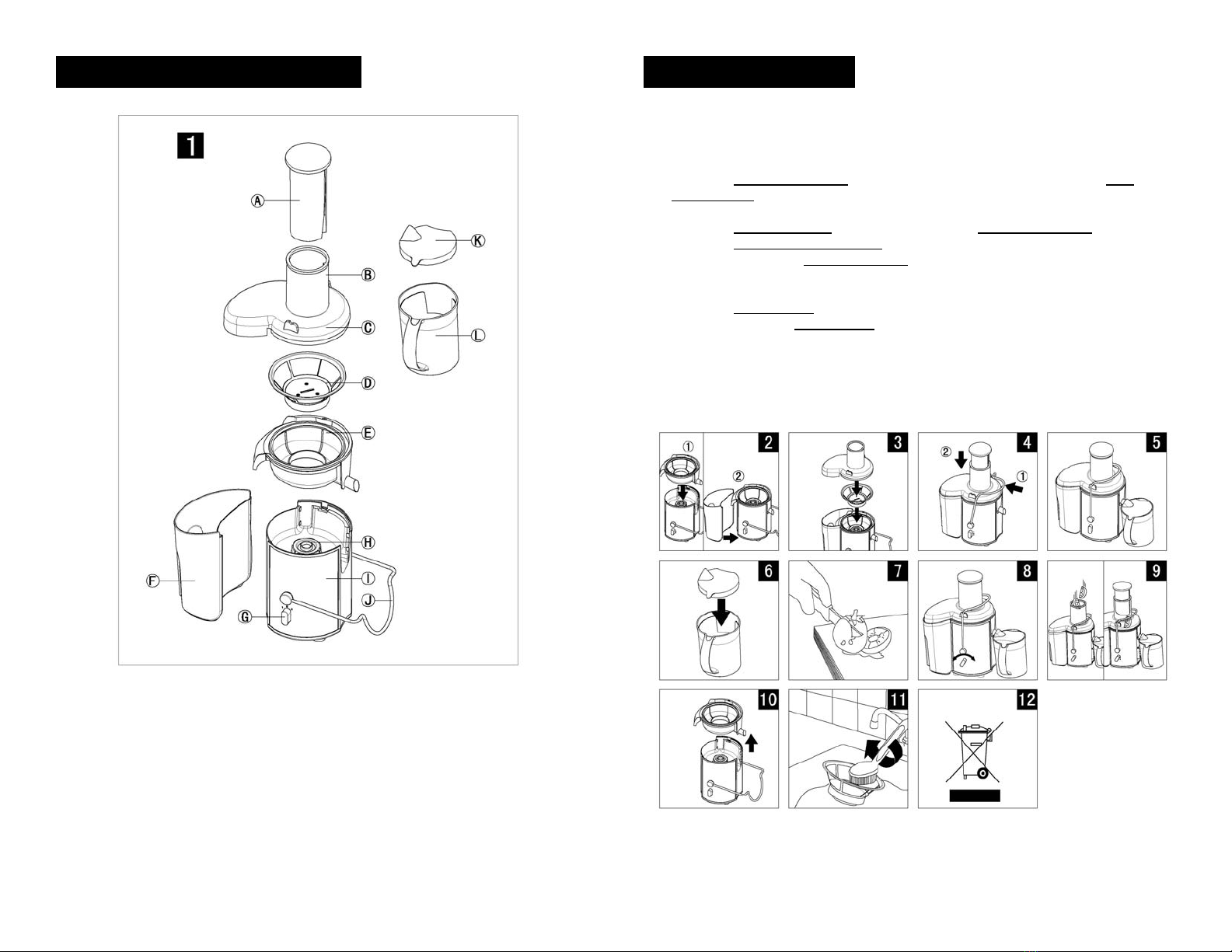 1

A

B

C

D

E

F

G

H

I

J

K

L

2

①

②

3

4

②

①

5

6

7

8

9

10

11

12