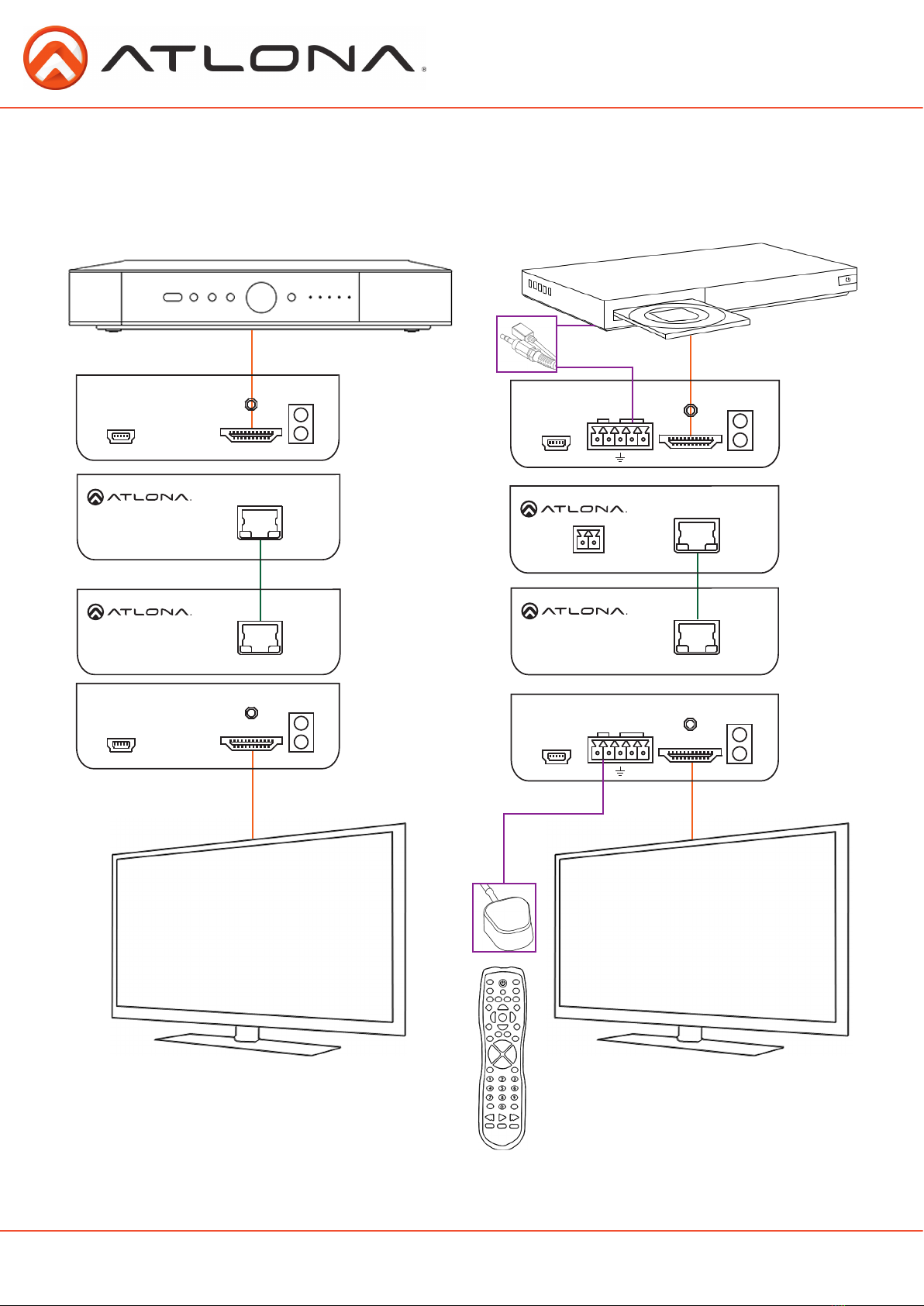 ATLONA®

ATLONA.

ATLONA.

ATLONA.

ATLONA.