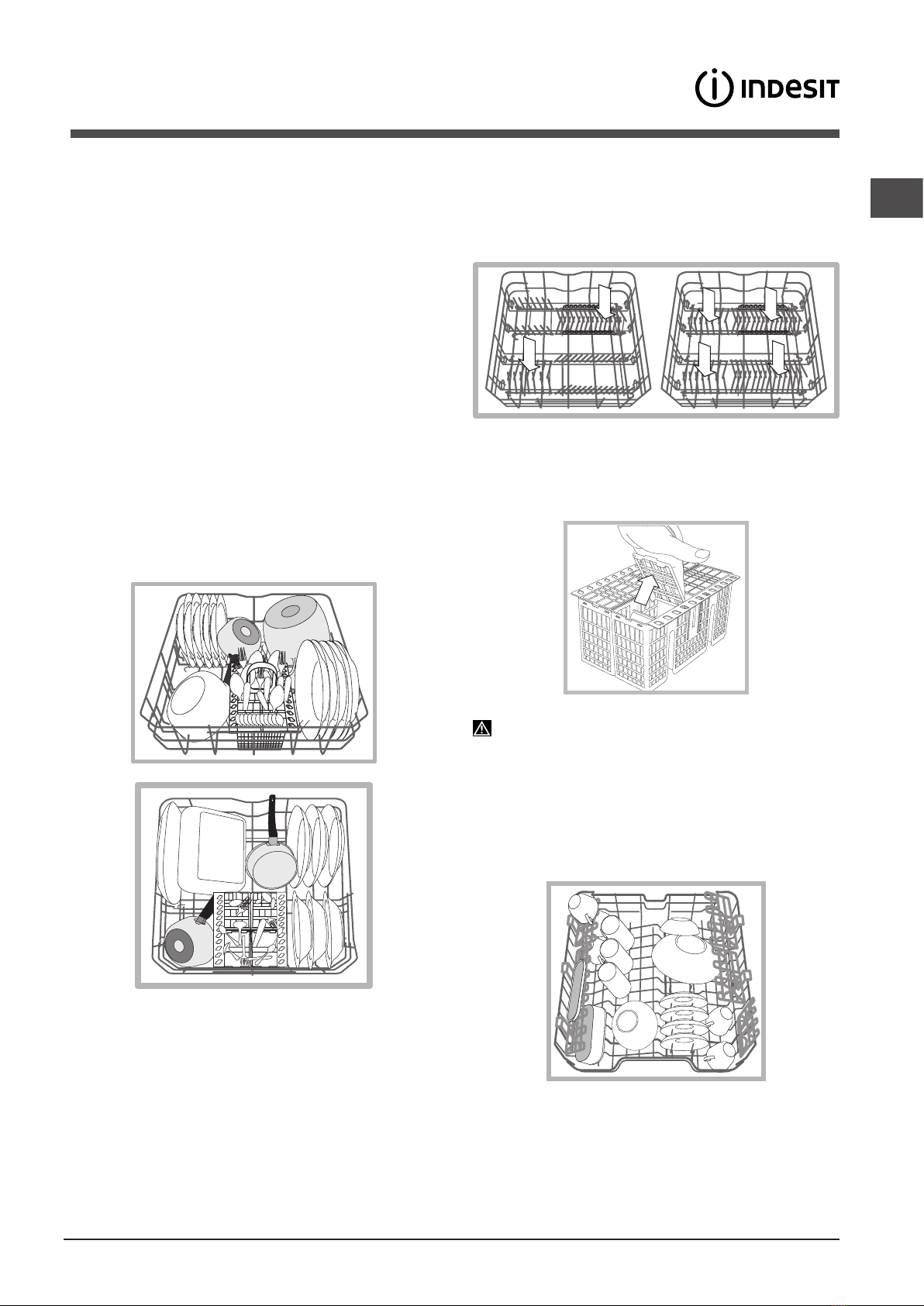 INDESIT