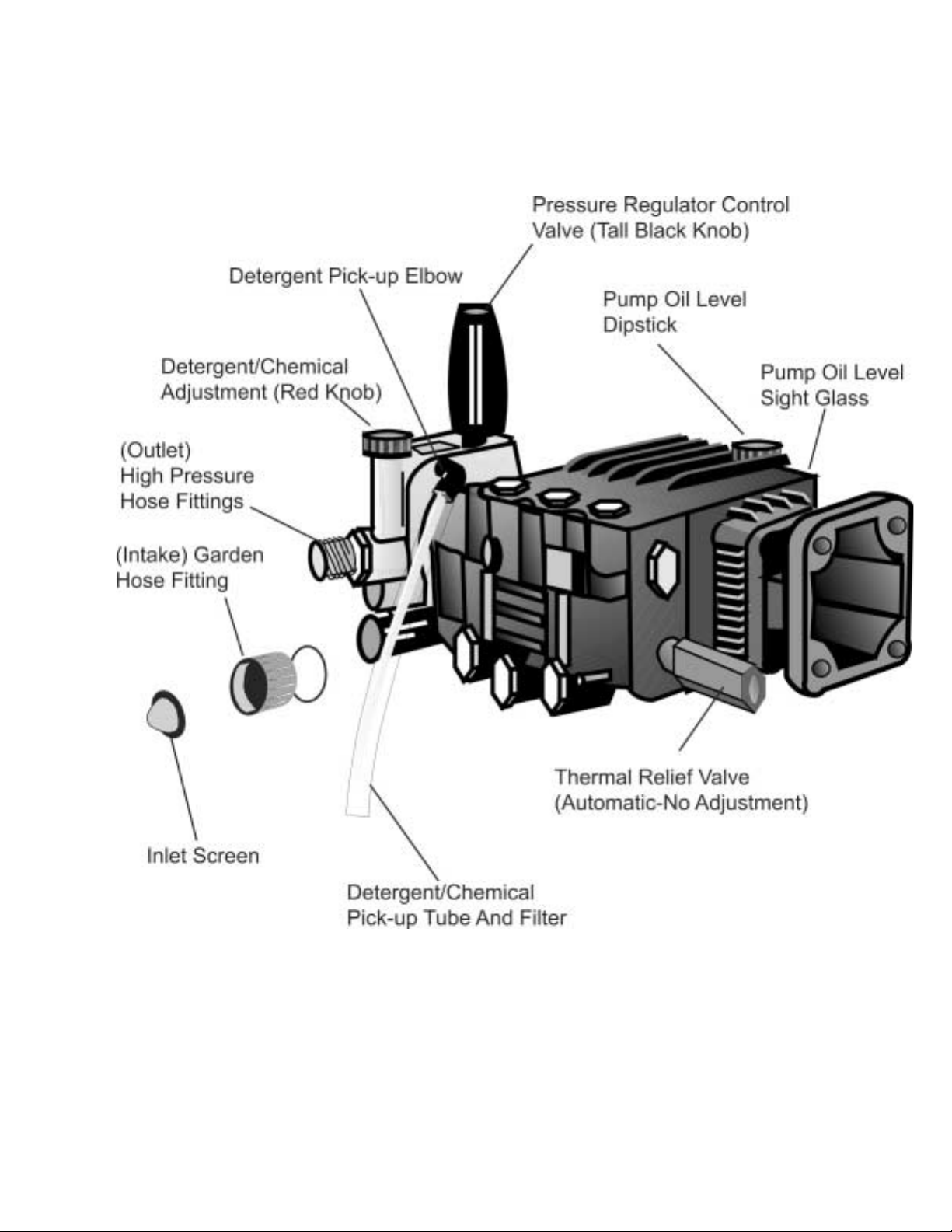 Pressure Regulator Control Valve (Tall Black Knob)

Detergent Pick-up Elbow

Pump Oil Level Dipstick

Detergent/Chemical Adjustment (Red Knob)

Pump Oil Level Sight Glass

(Outlet) High Pressure Hose Fittings

(Intake) Garden Hose Fitting

Thermal Relief Valve (Automatic-No Adjustment)

Inlet Screen

Detergent/Chemical Pick-up Tube And Filter