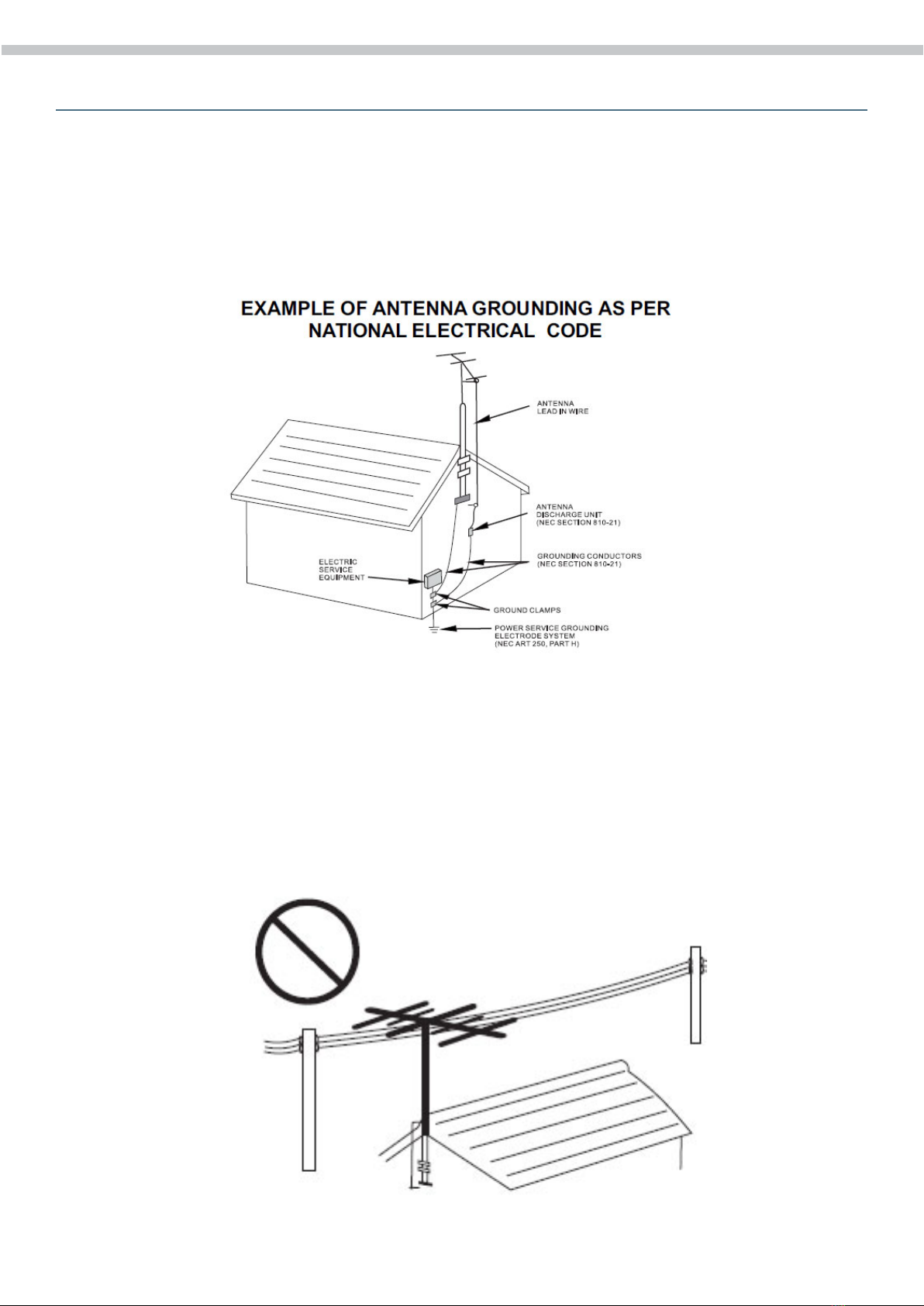 EXAMPLE OF ANTENNA GROUNDING AS PER NATIONAL ELECTRICAL CODE

ANTENNA LEAD IN WIRE

ANTENNA DISCHARGE UNIT (NEC SECTION 810-21)

GROUNDING CONDUCTORS (NEC SECTION 810-21)

ELECTRIC SERVICE EQUIPMENT

GROUND CLAMPS

POWER SERVICE GROUNDING ELECTRODE SYSTEM (NEC ART 250, PART H)