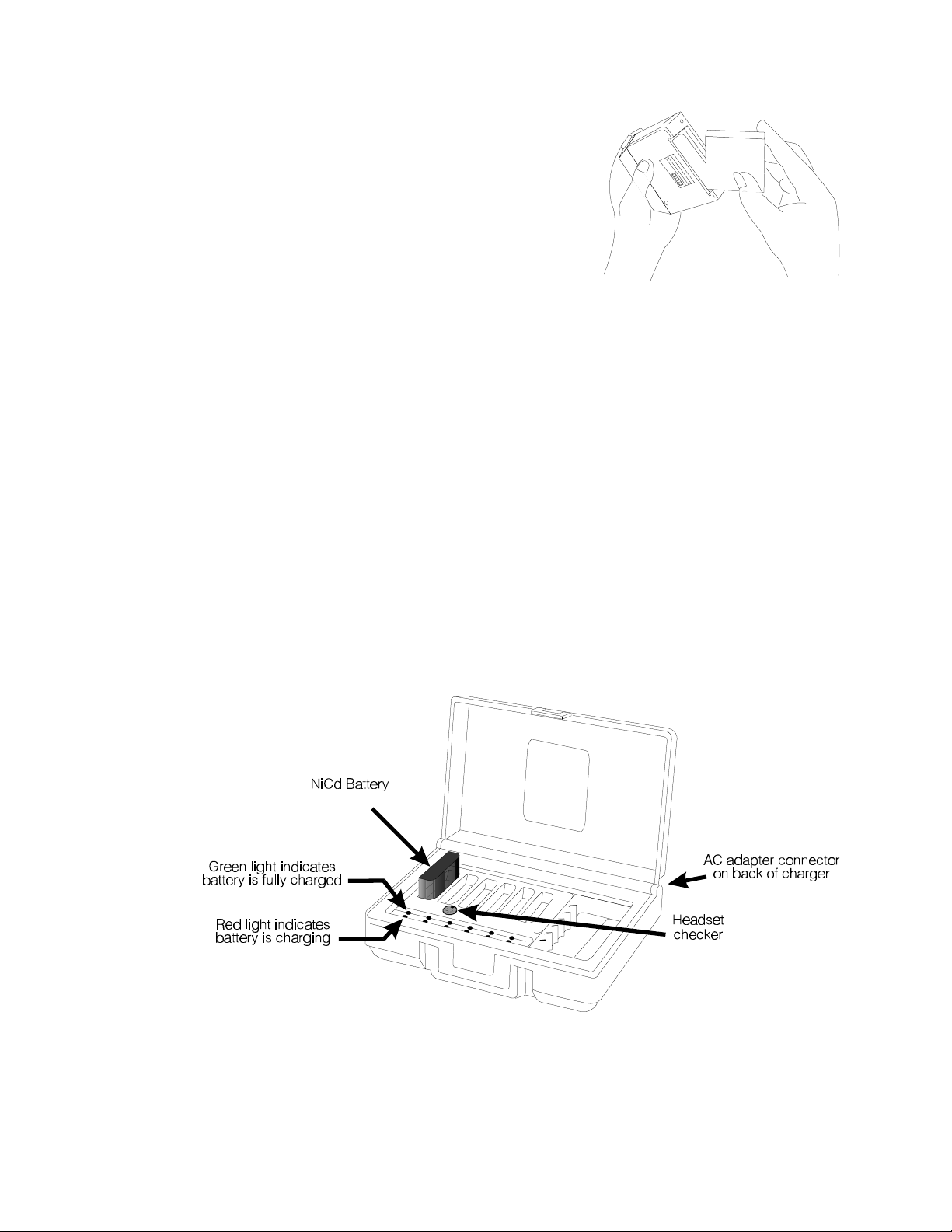 NiCd Battery

Green light indicates battery is fully charged

Red light indicates battery is charging

AC adapter connector on back of charger

Headset checker