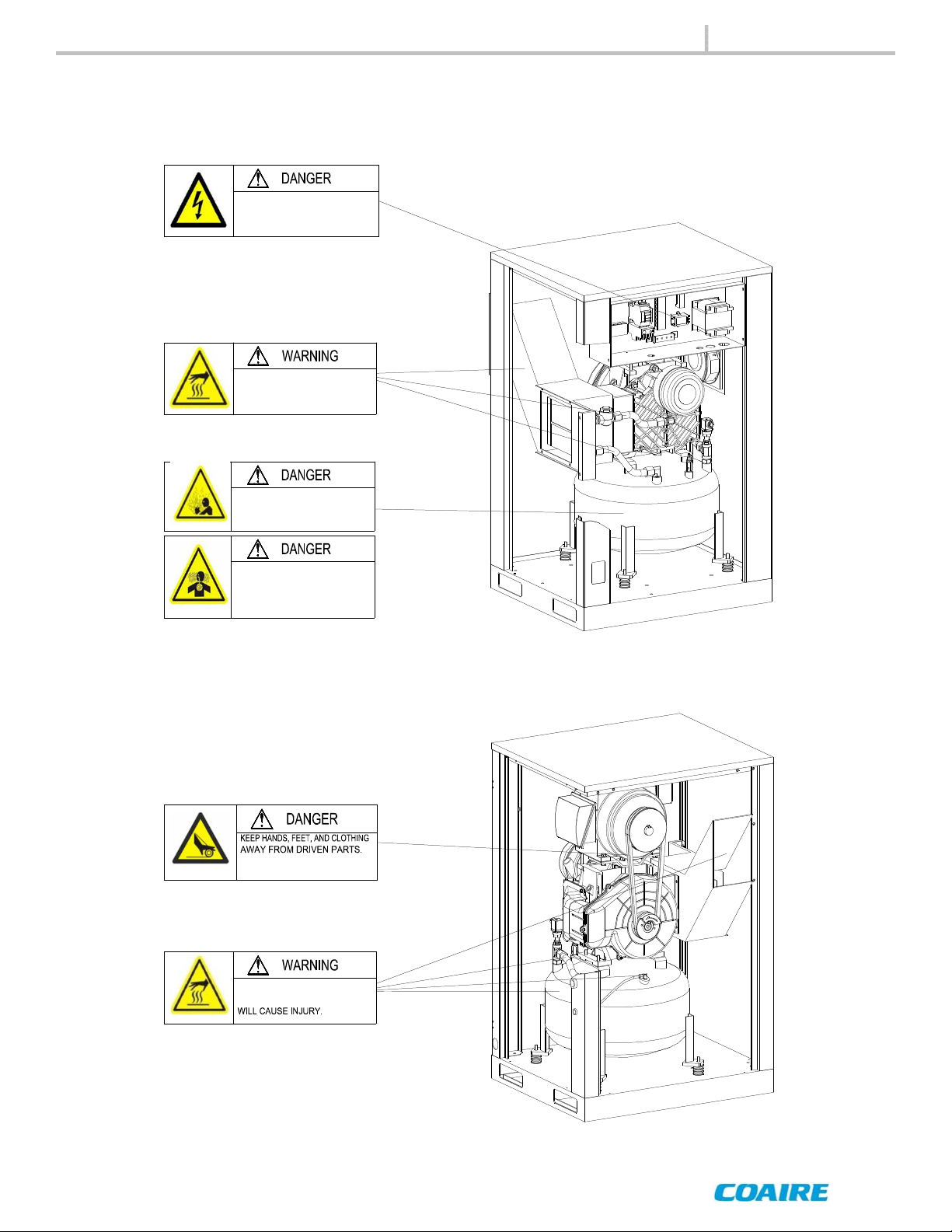 DANGER

WARNING

DANGER

DANGER

DANGER
KEEP HANDS, FEET, AND CLOTHING AWAY FROM DRIVEN PARTS.

WARNING
WILL CAUSE INJURY.

COAIRE