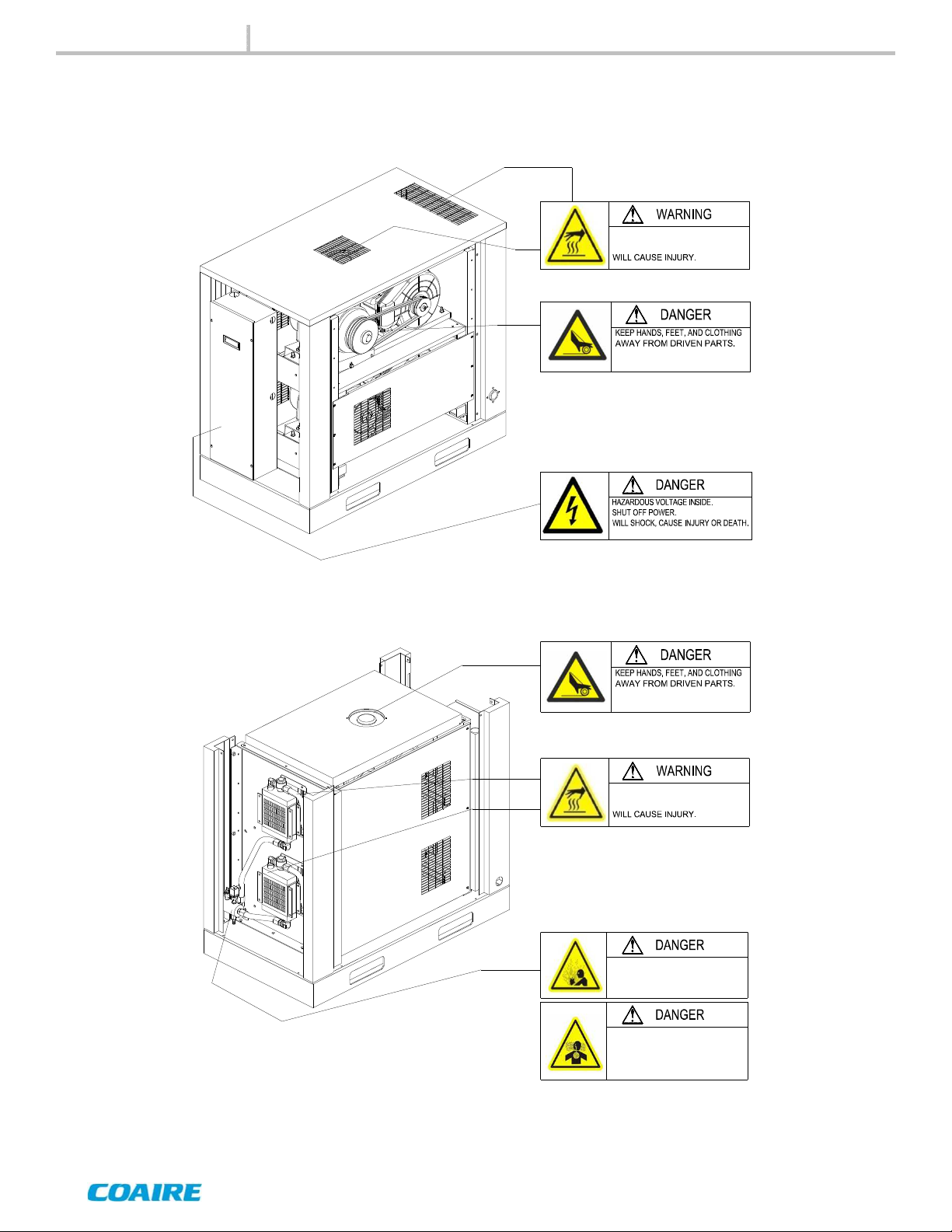 WARNING

WILL CAUSE INJURY.

DANGER

KEEP HANDS, FEET, AND CLOTHING AWAY FROM DRIVEN PARTS.

DANGER

HAZARDOUS VOLTAGE INSIDE.
SHUT OFF POWER.
WILL SHOCK, CAUSE INJURY OR DEATH.

DANGER

KEEP HANDS, FEET, AND CLOTHING AWAY FROM DRIVEN PARTS.

WARNING

WILL CAUSE INJURY.

DANGER

DANGER

COAIRE