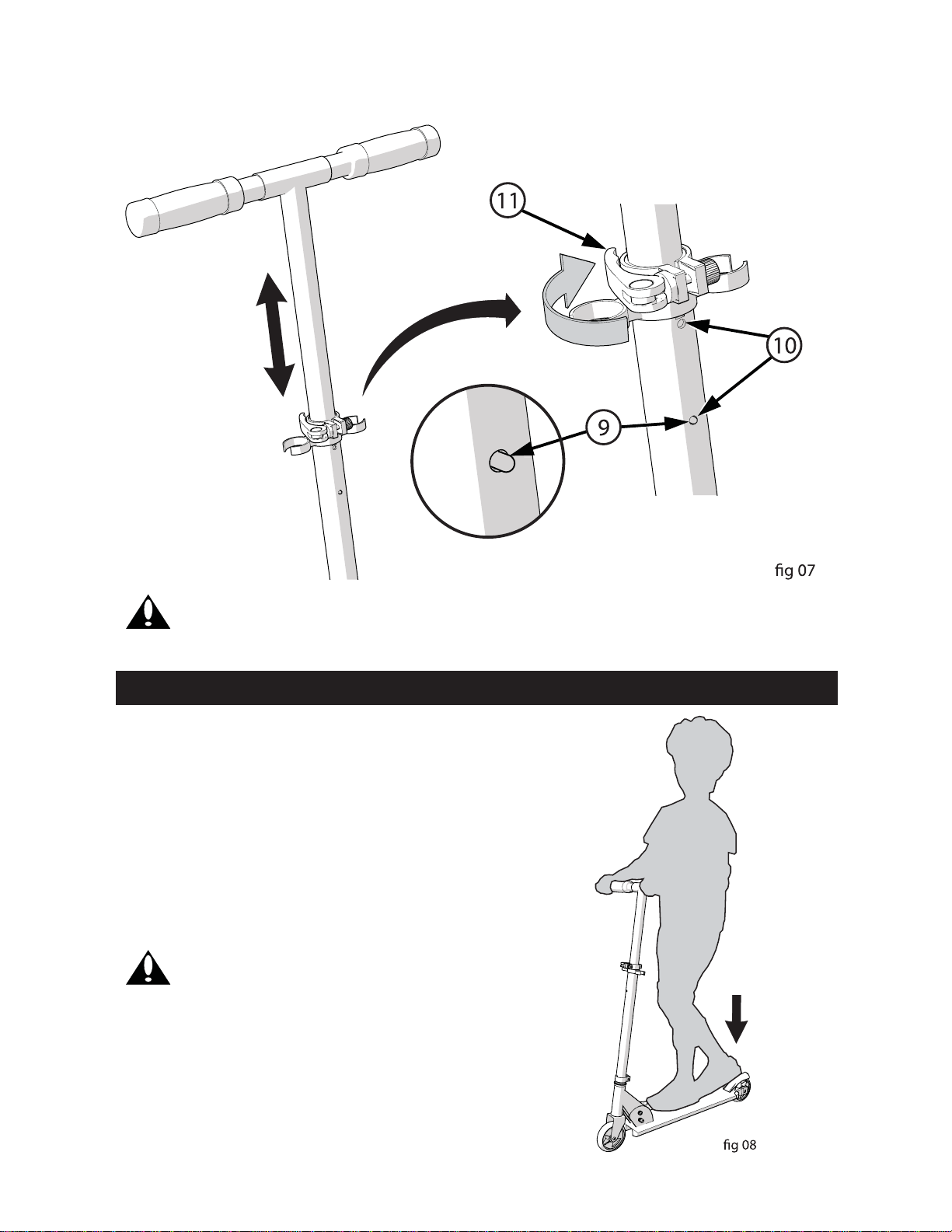 11

10

9

fig 07

fig 08