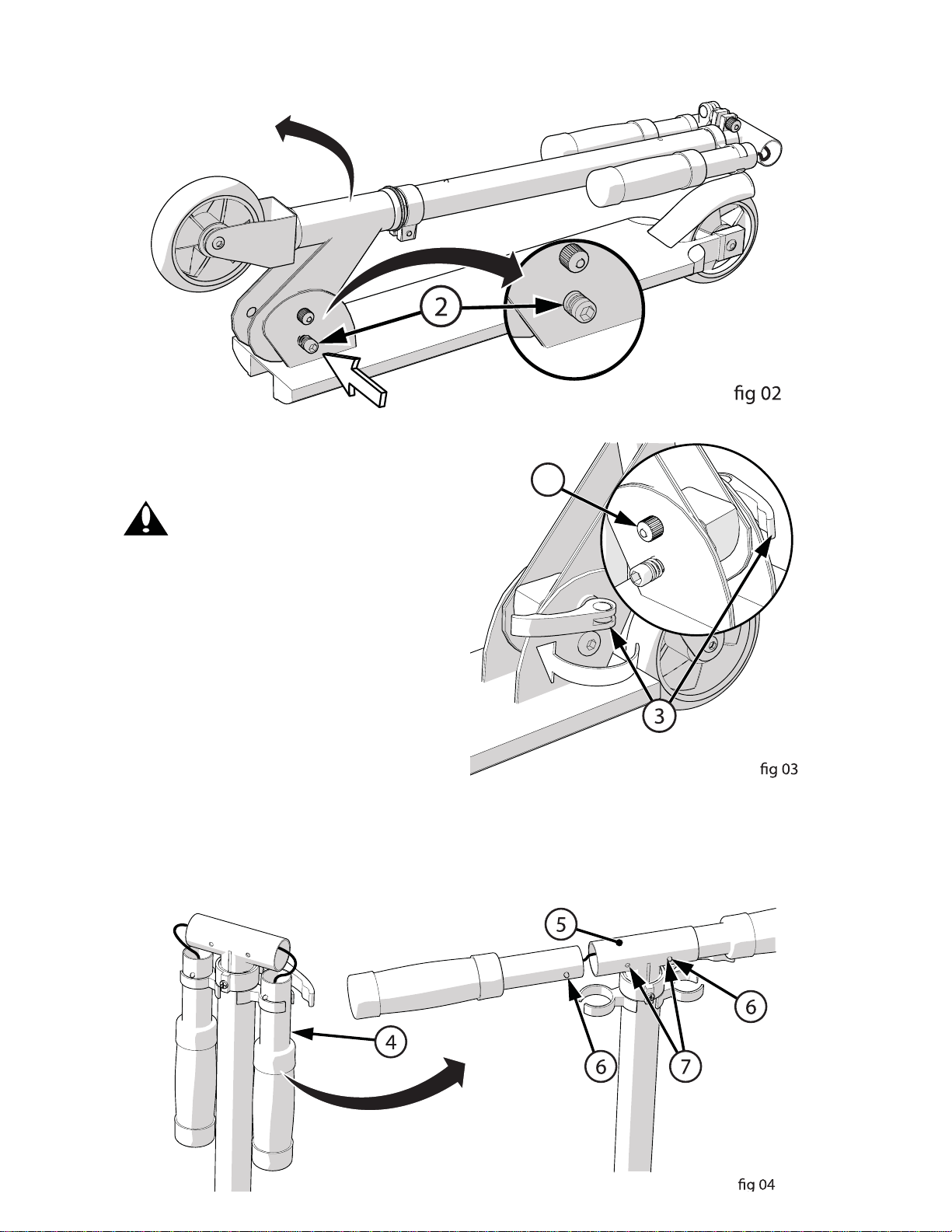 2

fig 02

3

fig 03

5

6

4

6

7

fig 04