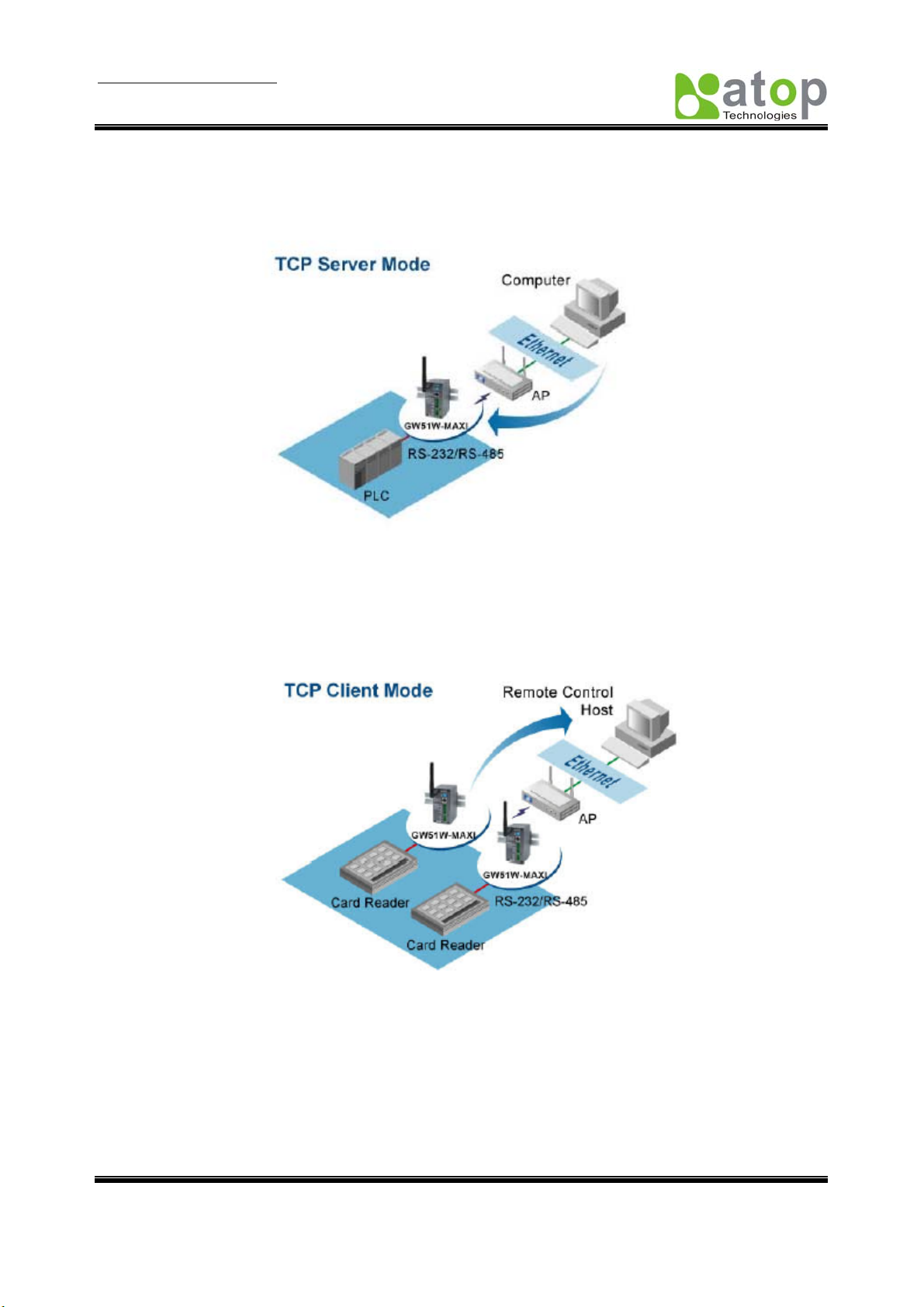 atop
Technologies

TCP Server Mode

Computer

Ethernet

AP

GW51W-MAXI

RS-232/RS-485

PLC

TCP Client Mode

Remote Control Host

Ethernet

AP

GW51W-MAXI

GW51W-MAXI

Card Reader

RS-232/RS-485

Card Reader